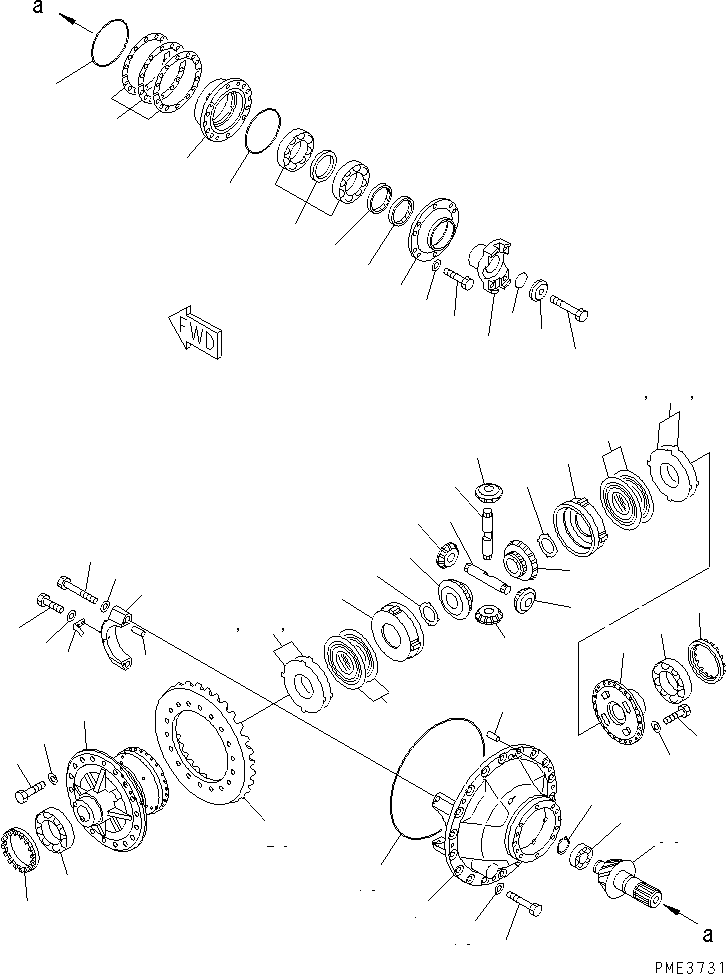 a
FWD
a
PME3731