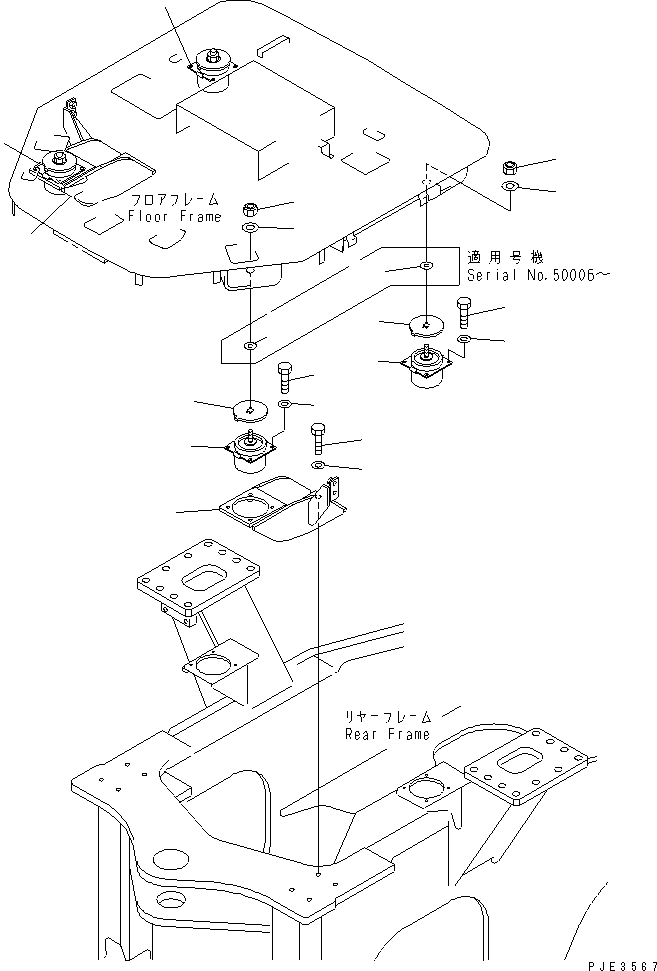 フロアフレーム
Floor Frame

適用号機
Serial No.50006~

リヤーフレーム
Rear Frame

PJE3567