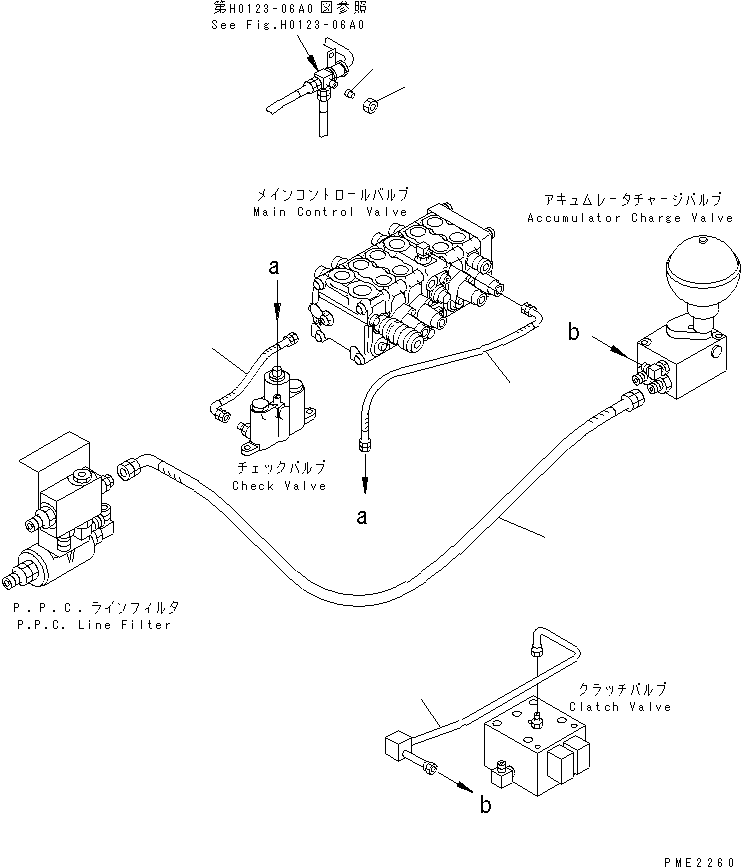 第H0123-06A0図参照
See Fig.H0123-06A0

メインコントロールバルブ
Main Control Valve

アキュムレータチャージバルブ
Accumulator Charge Valve

a

b

チェックバルブ
Check Valve

a

P.P.C.ラインフィルタ
P.P.C. Line Filter

クラッチバルブ
Clatch Valve

b

PME2260