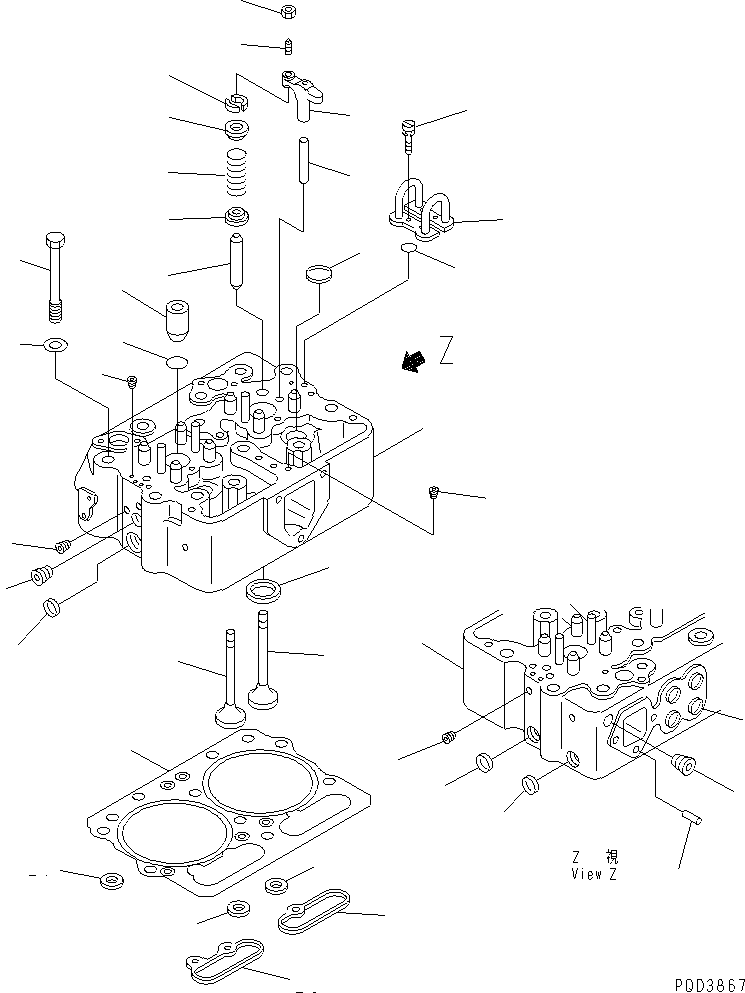 Z

Z 視
View Z

P0D3867