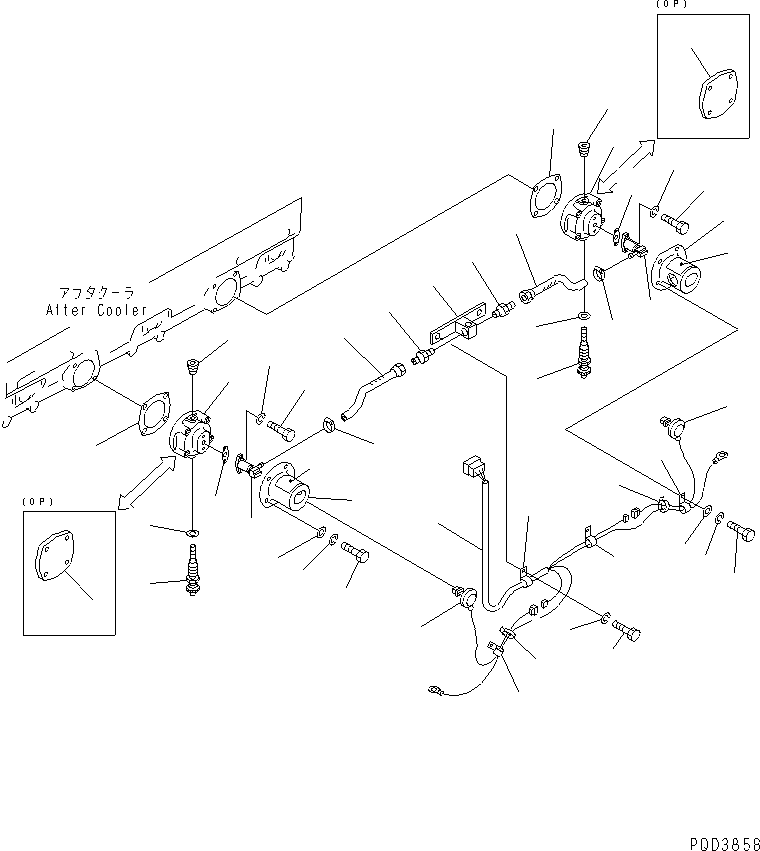 (OP)

アフタクーラ
After Cooler

(OP)

P0D3856