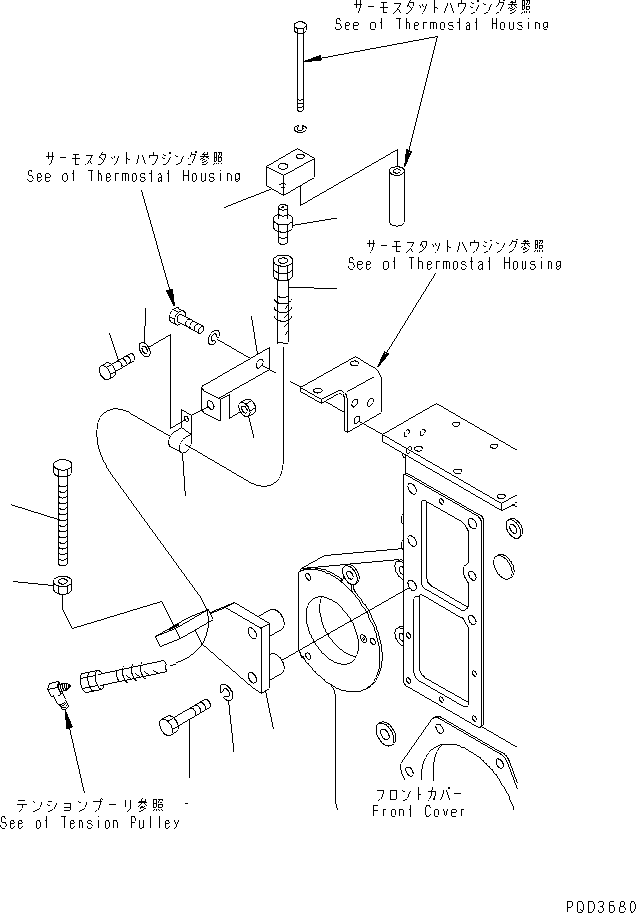 サーモスタットハウジング参照
See of Thermostat Housing

サーモスタットハウジング参照
See of Thermostat Housing

サーモスタットハウジング参照
See of Thermostat Housing

テンションプーリ参照
See of Tension Pulley

フロントカバー
Front Cover

P0D3680