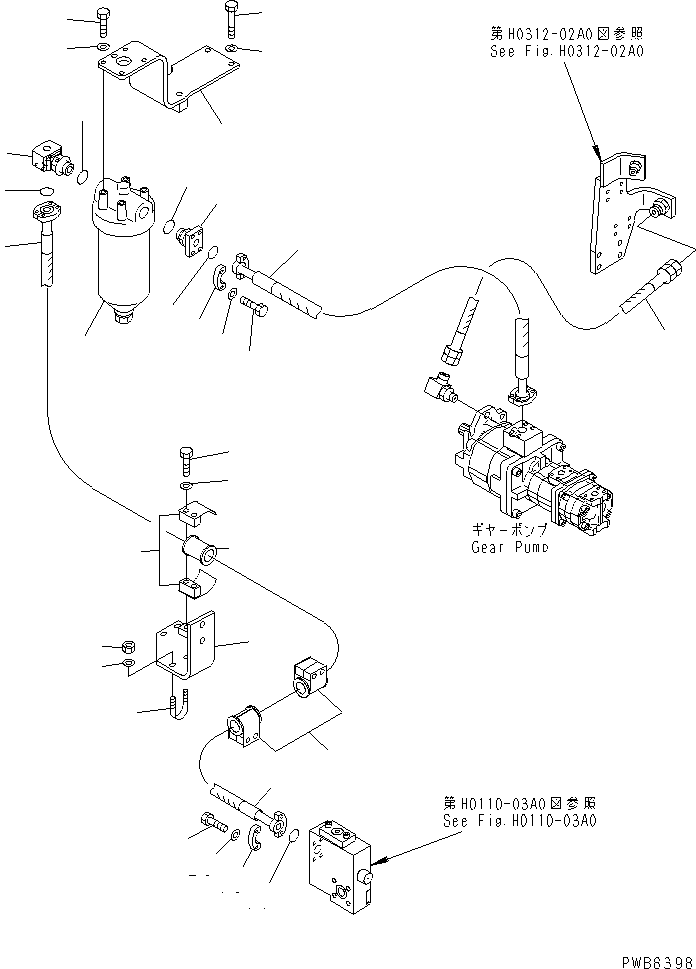 第H0312-02A0図参照
See Fig.H0312-02A0

ギヤーポンプ
Gear Pump

第H0110-03A0図参照
See Fig.H0110-03A0

PWB6398