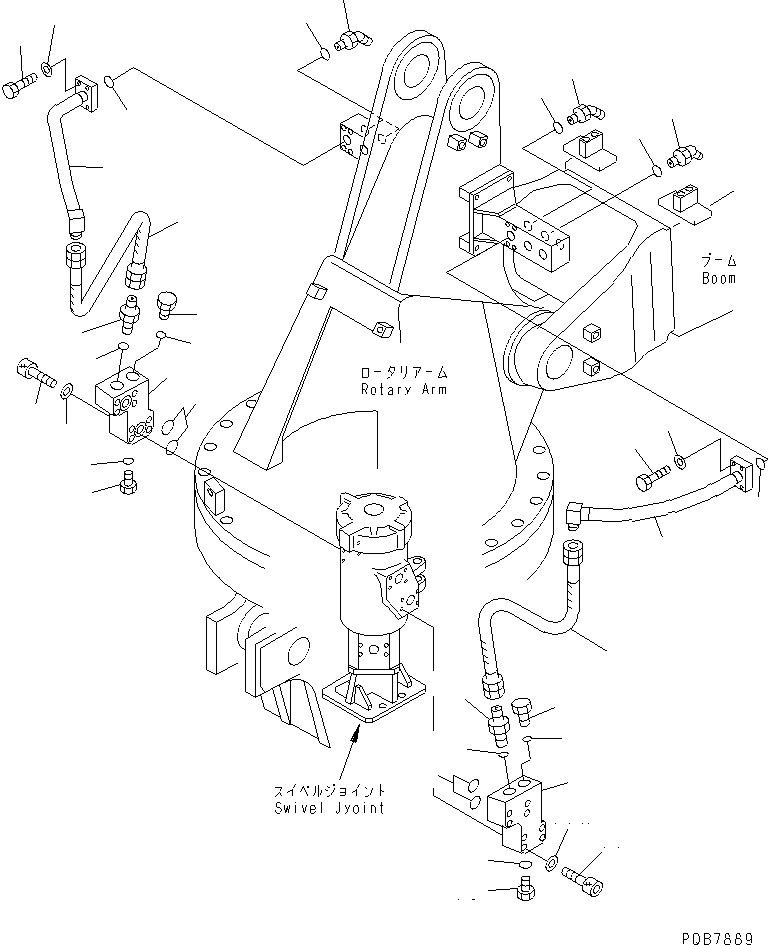 ブーム
Boom

ロータリアーム
Rotary Arm

スイベルジョイント
Swivel Jyoint

P0B7869