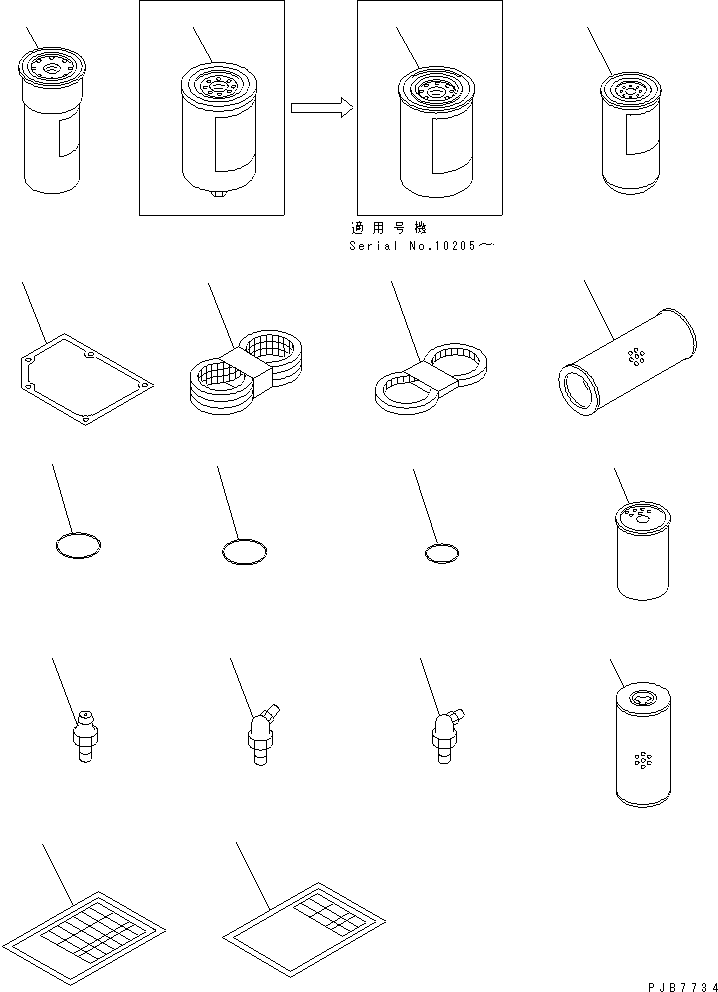 適用号機
Serial No.10205～

PJB7734