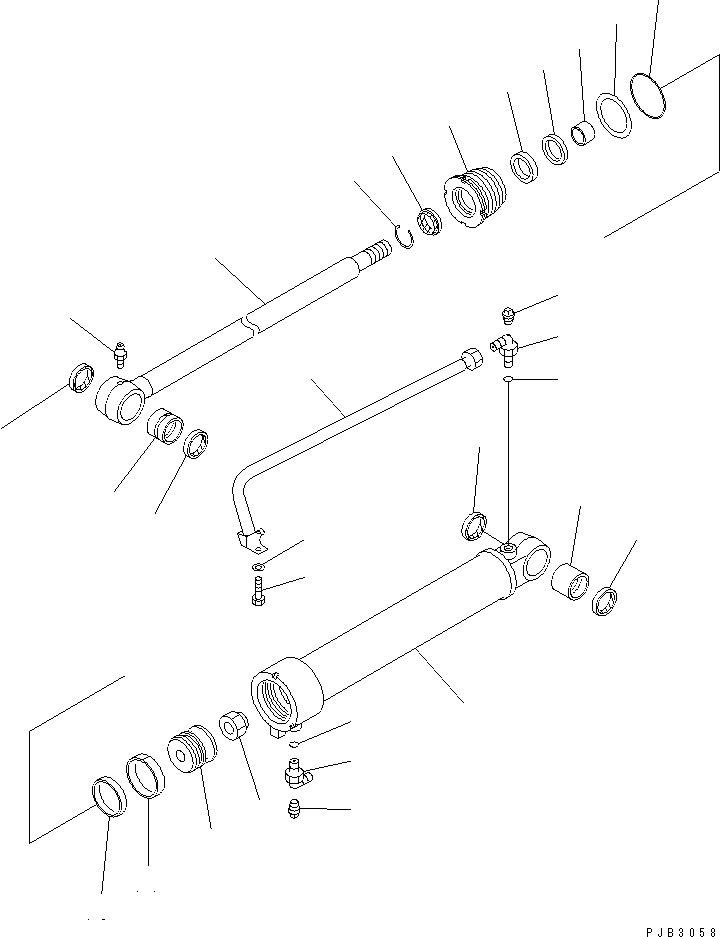 PJB3058