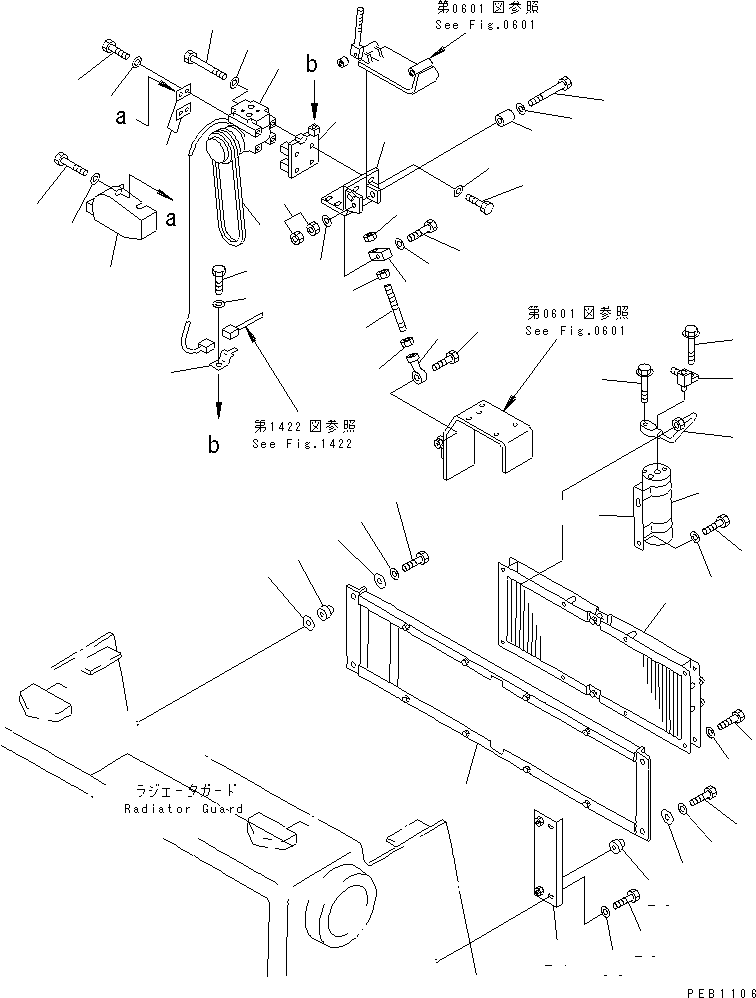 第0601図参照
See Fig.0601

b

a

a

第0601図参照
See Fig.0601

第1422図参照
See Fig.1422

b

ラジエータガード
Radiator Guard

PEB1106