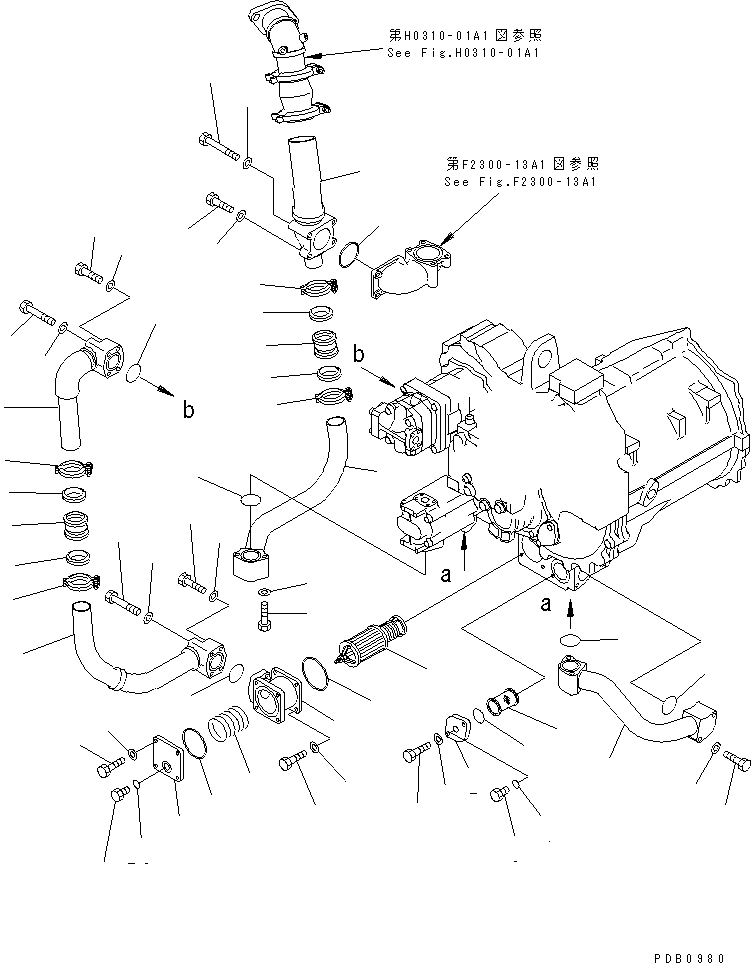 第H0310-01A1図参照
See Fig.H0310-01A1

第F2300-13A1図参照
See Fig.F2300-13A1

b

b

a

a

PDB0980