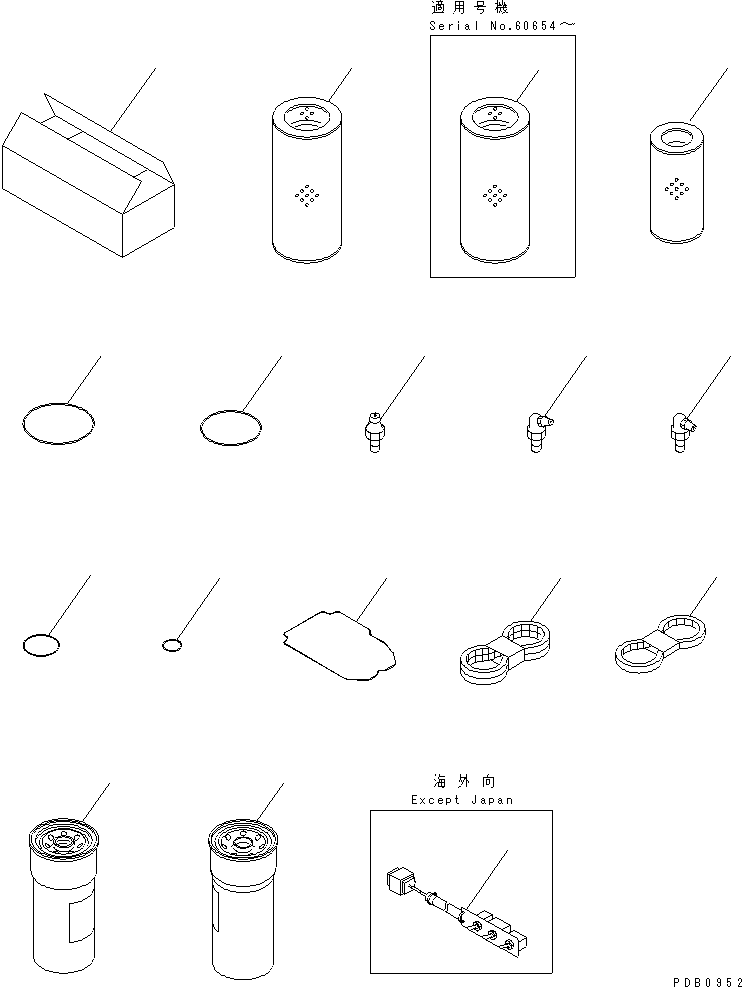 適用号機
Serial No.60654～

海外向
Except Japan

PDB0952