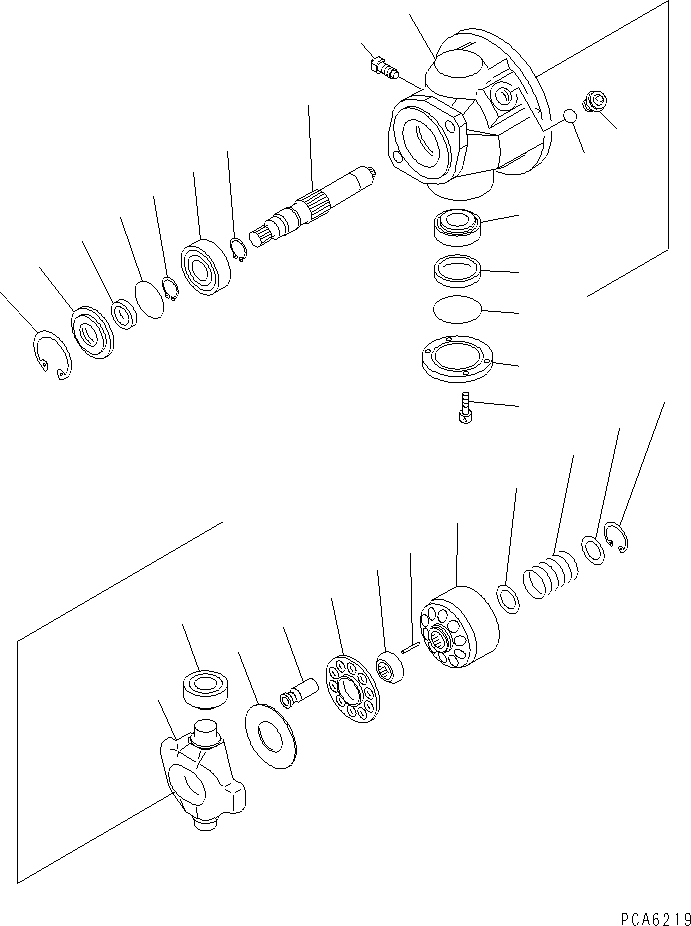 PCA6219