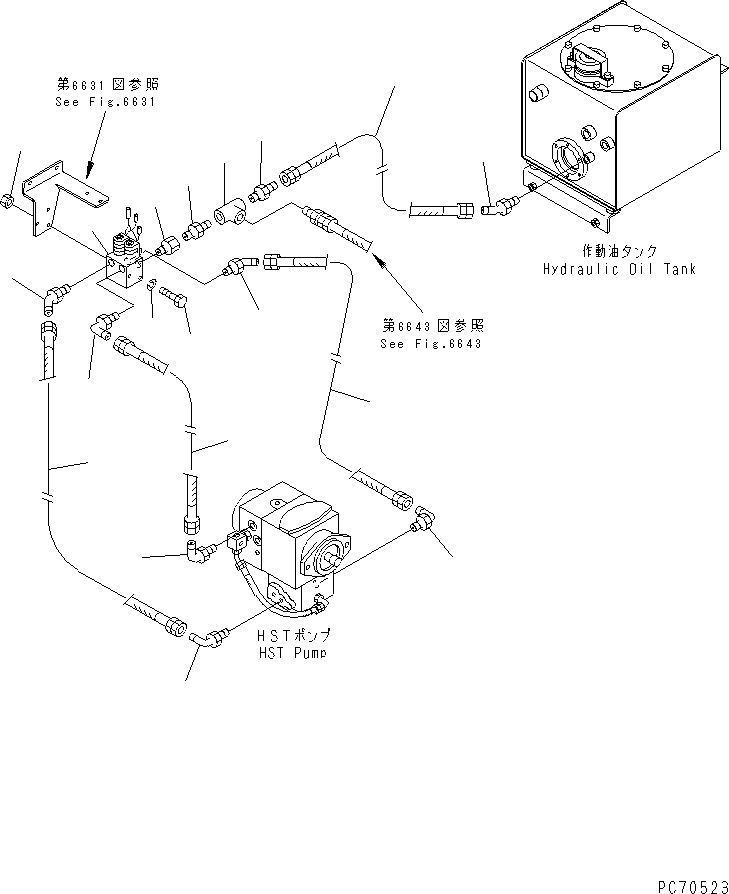 第6631図参照
See Fig.6631

作動油タンク
Hydraulic Oil Tank

第6643図参照
See Fig.6643

HSTポンプ
HST Pump

PC70523