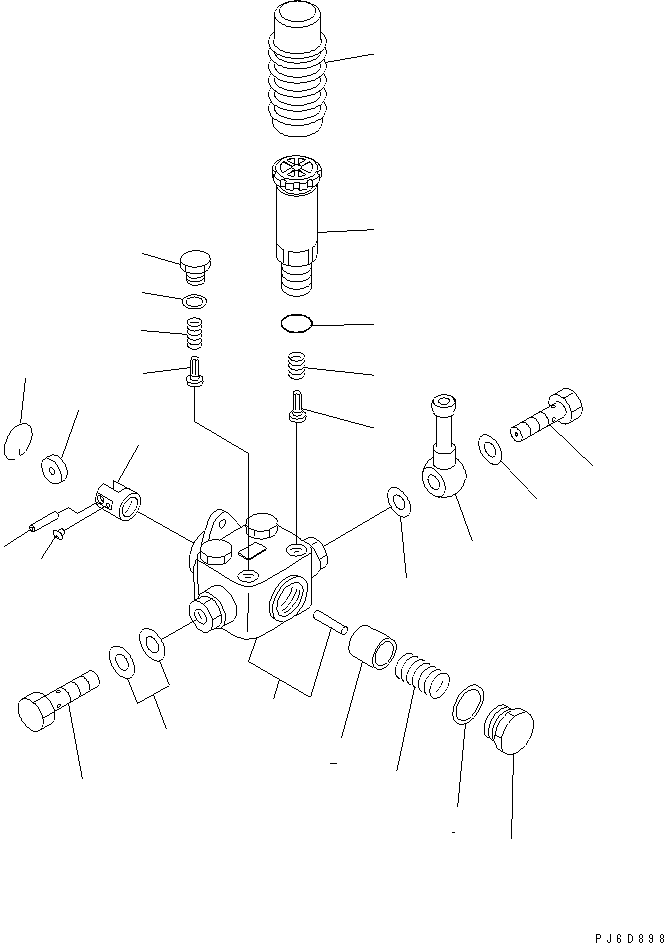 PJ6D898