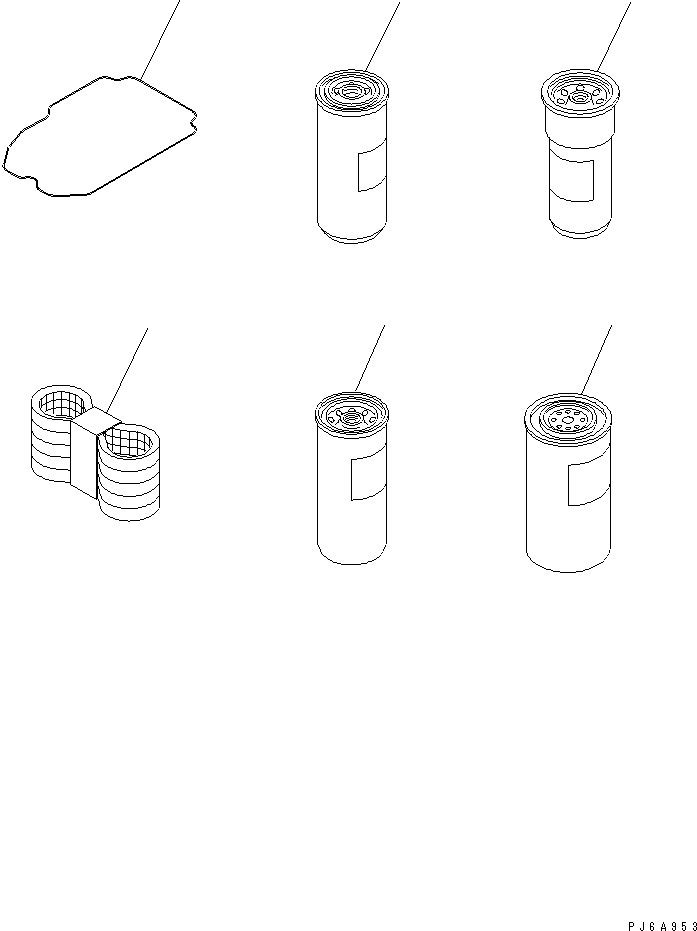 PJ6A953