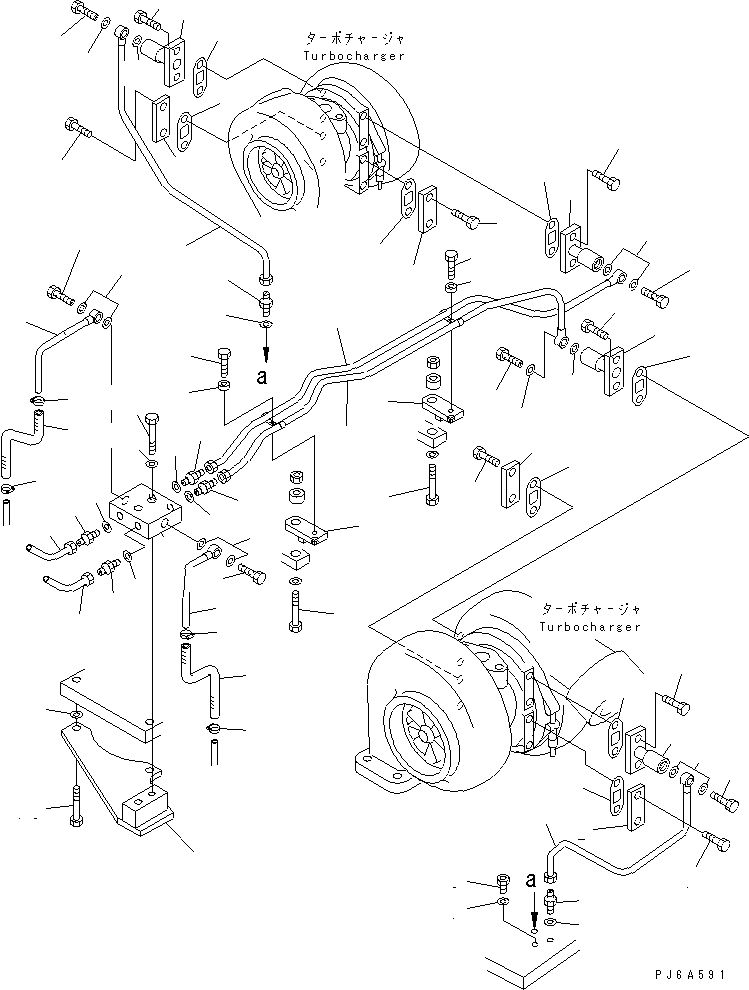 ターボチャージャ
Turbocharger

a

ターボチャージャ
Turbocharger

a

PJ6A591