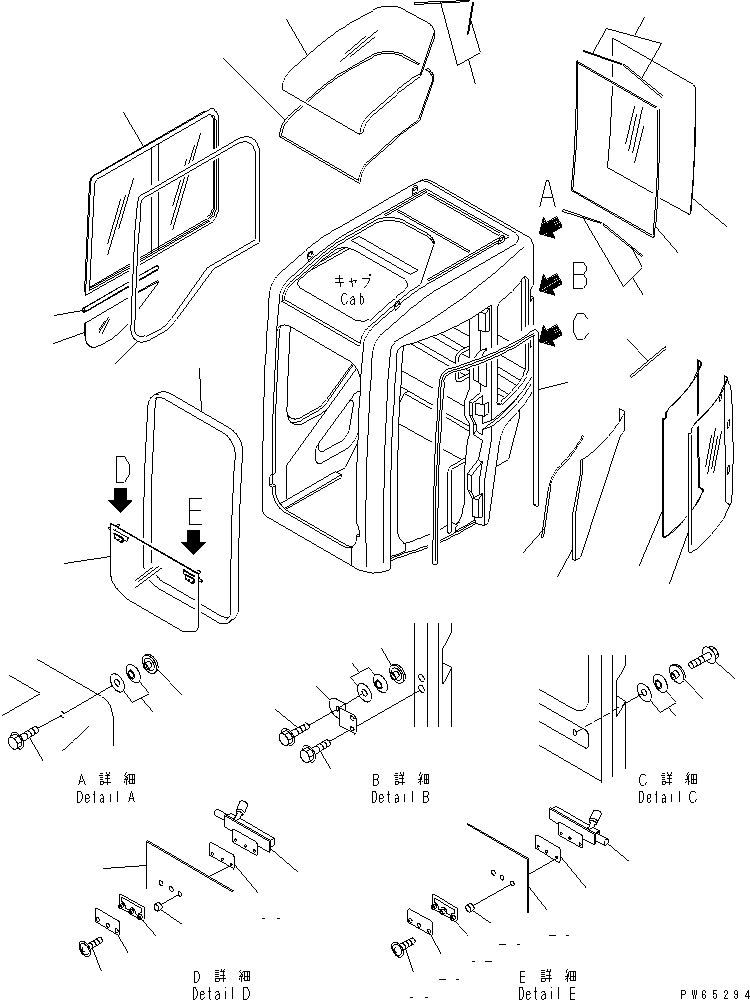 A
B
C
キャブ
Cab
D
E
A 詳 細
Detail A
B 詳 細
Detail B
C 詳 細
Detail C
D 詳 細
Detail D
E 詳 細
Detail E
PW65294