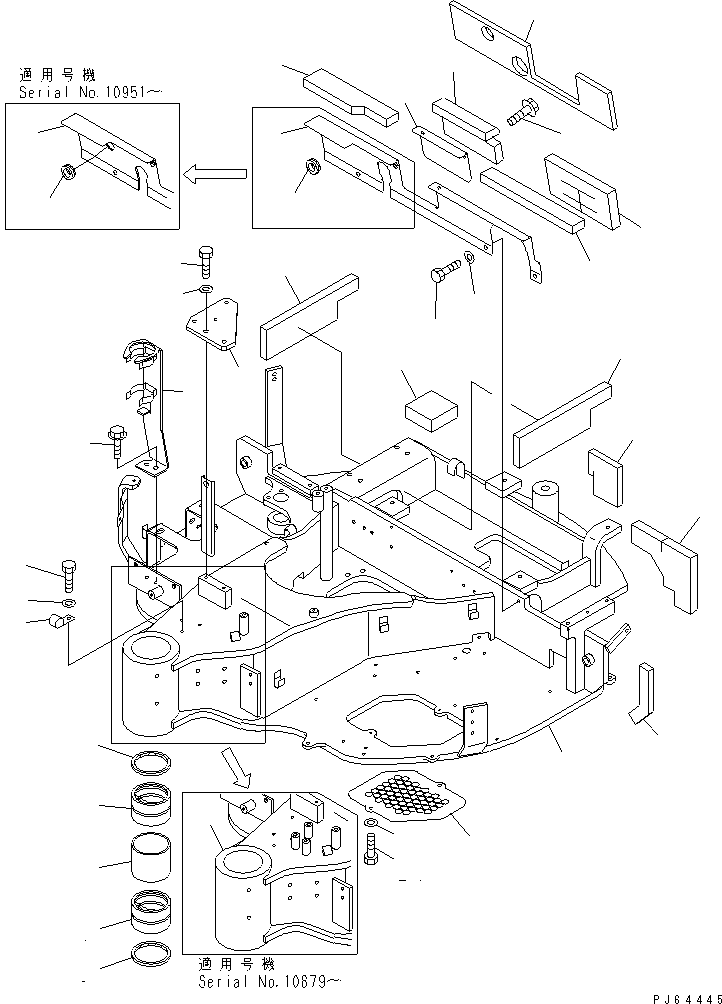 適用号機
Serial No.10951~

適用号機
Serial No.10679~

PJ64445