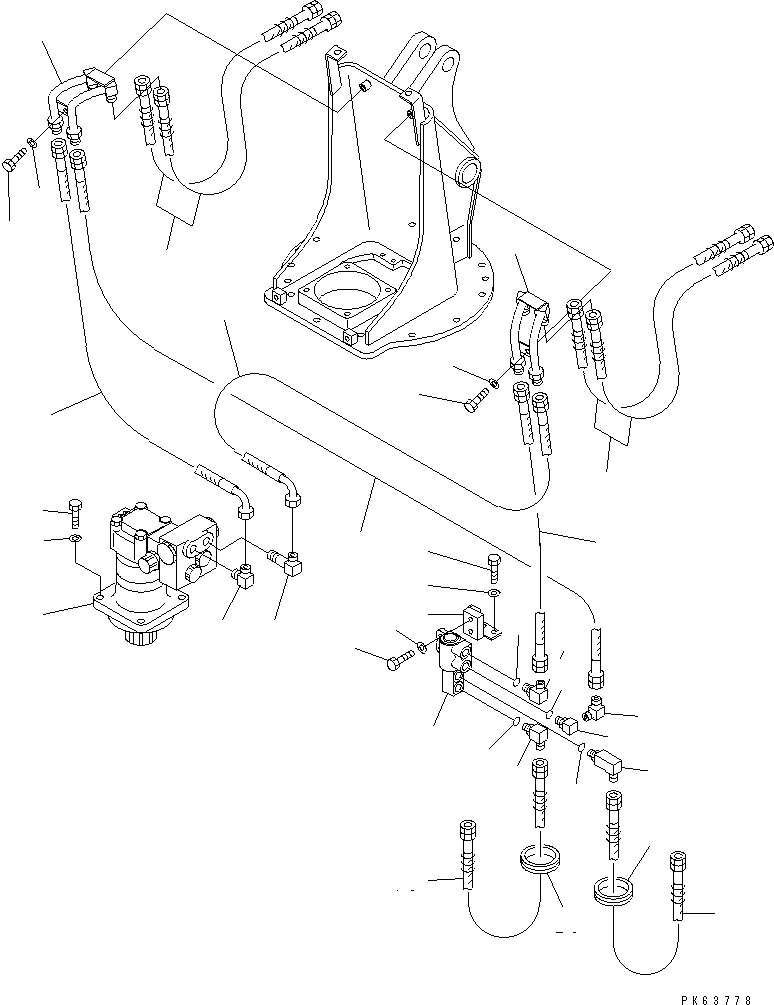 PK63778