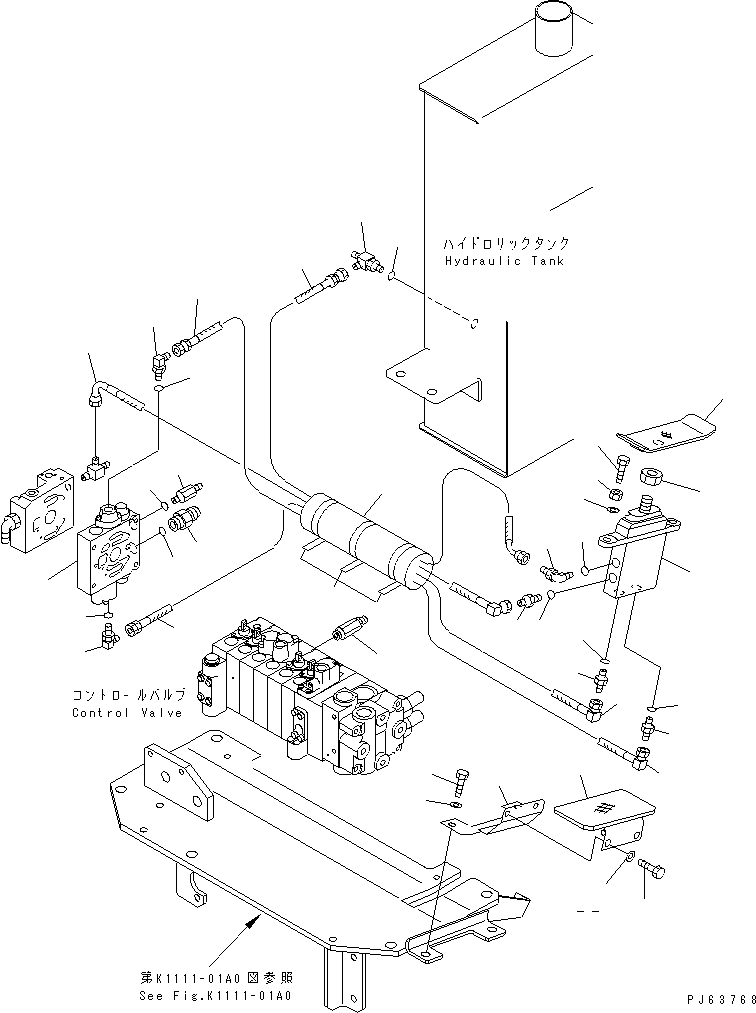 ハイドロリックタンク
Hydraulic Tank

コントロールバルブ
Control Valve

第K1111-01A0図参照
See Fig.K1111-01A0

PJ63768