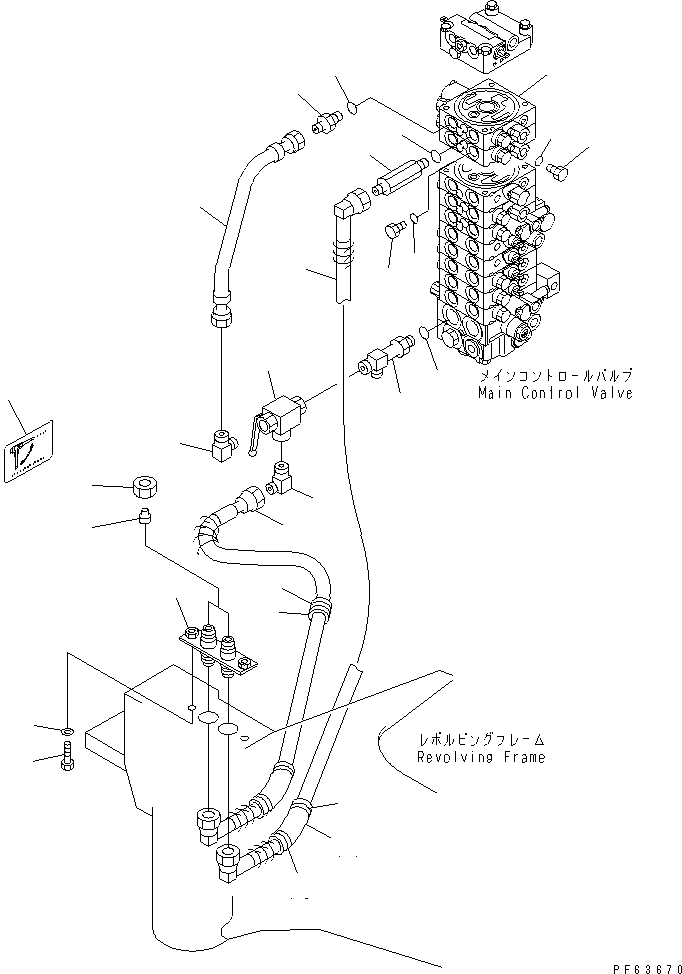 メインコントロールバルブ
Main Control Valve

レボルビングフレーム
Revolving Frame

PF63670