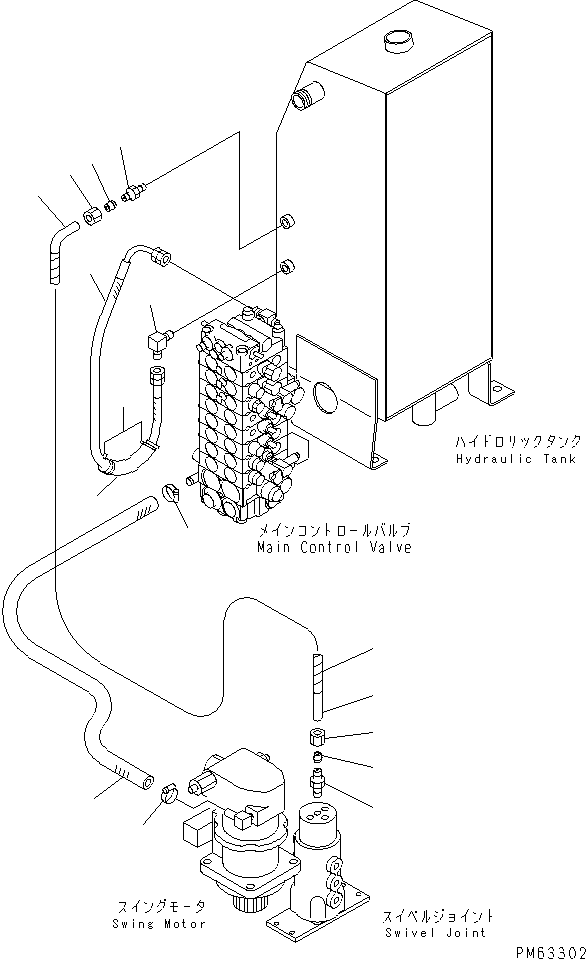 ハイドロリックタンク
Hydraulic Tank

メインコントロールバルブ
Main Control Valve

スイングモータ
Swing Motor

スイベルジョイント
Swivel Joint

PM63302