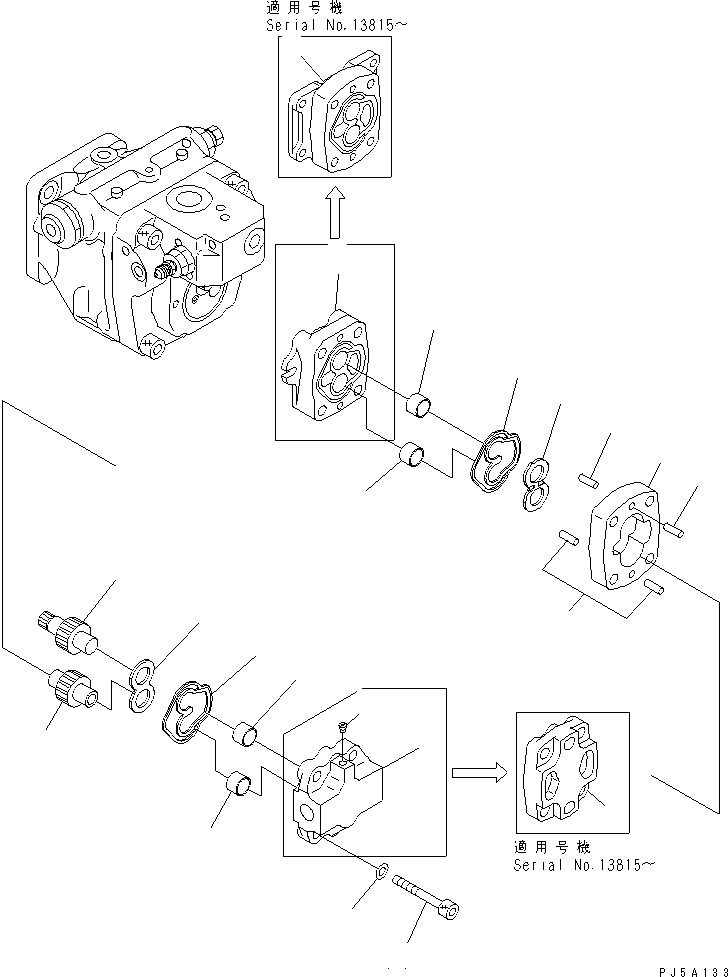 適用号機
Serial No.13815~

適用号機
Serial No.13815~

PJ5A133