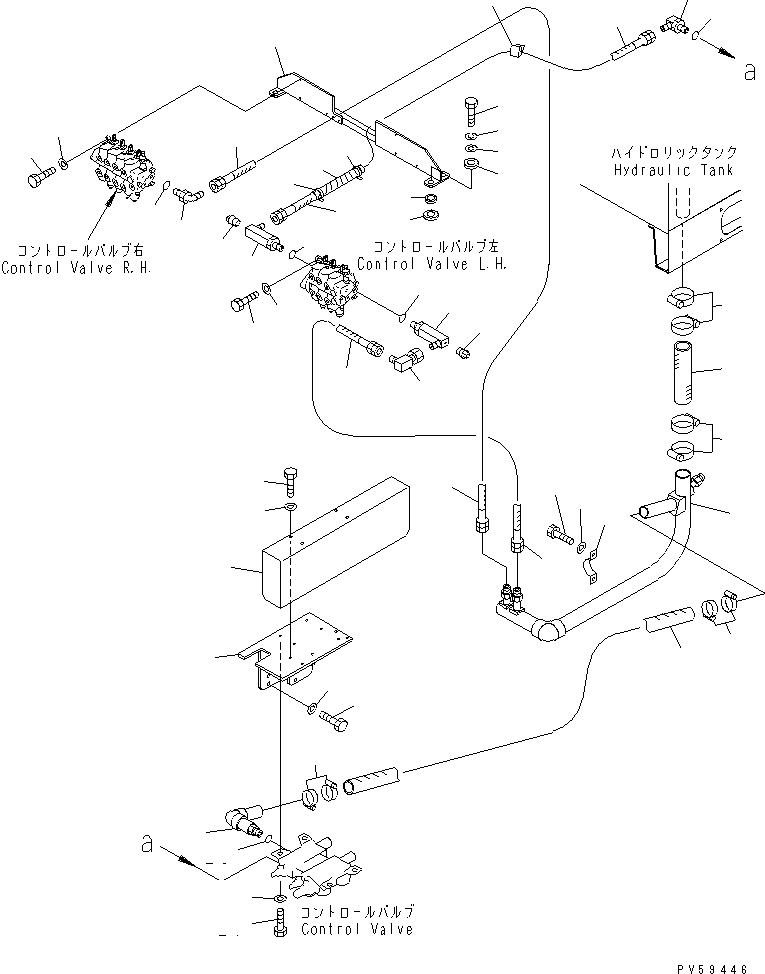 a

ハイドロリックタンク
Hydraulic Tank

コントロールバルブ右
Control Valve R.H.

コントロールバルブ左
Control Valve L.H.

a

コントロールバルブ
Control Valve

PV59446