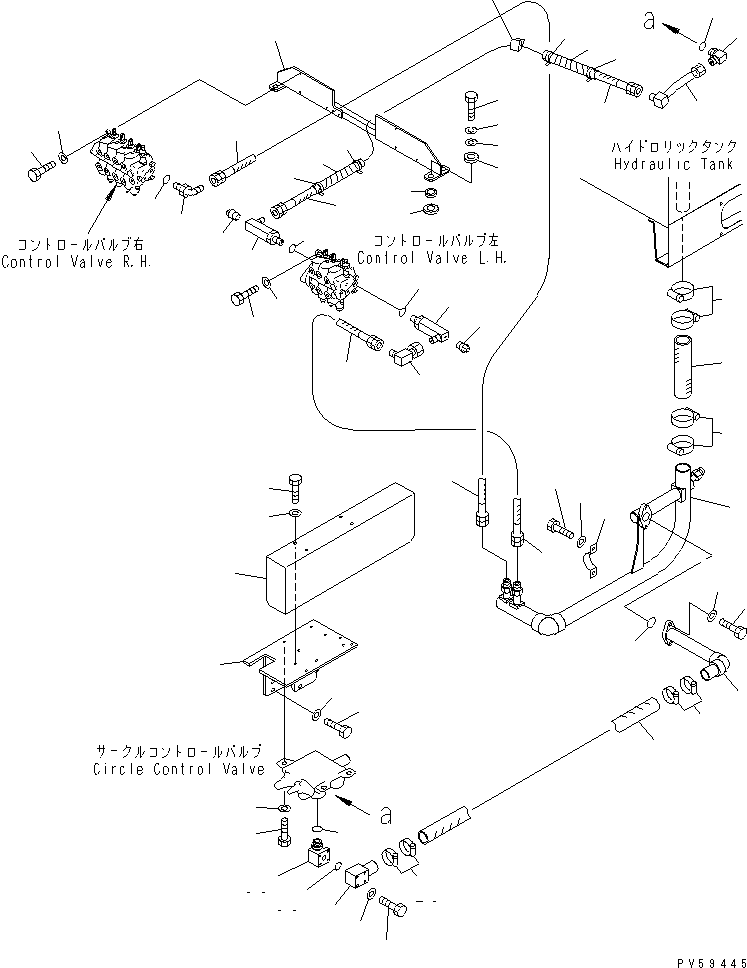 a

ハイドロリックタンク
Hydraulic Tank

コントロールバルブ右
Control Valve R.H.

コントロールバルブ左
Control Valve L.H.

サークルコントロールバルブ
Circle Control Valve

a

PV59445