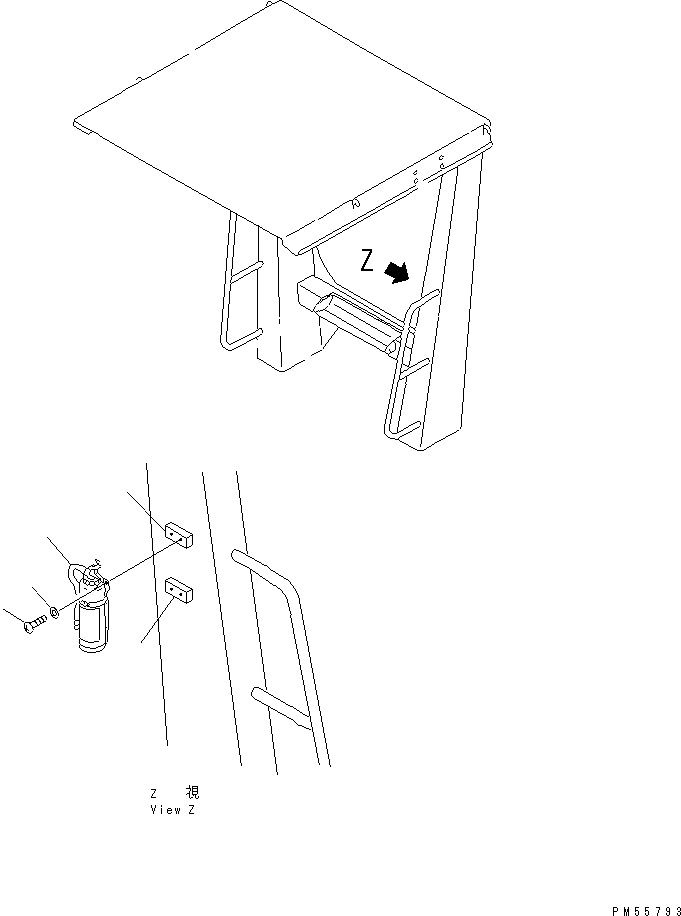 Z

Z 視
View Z

PM55793