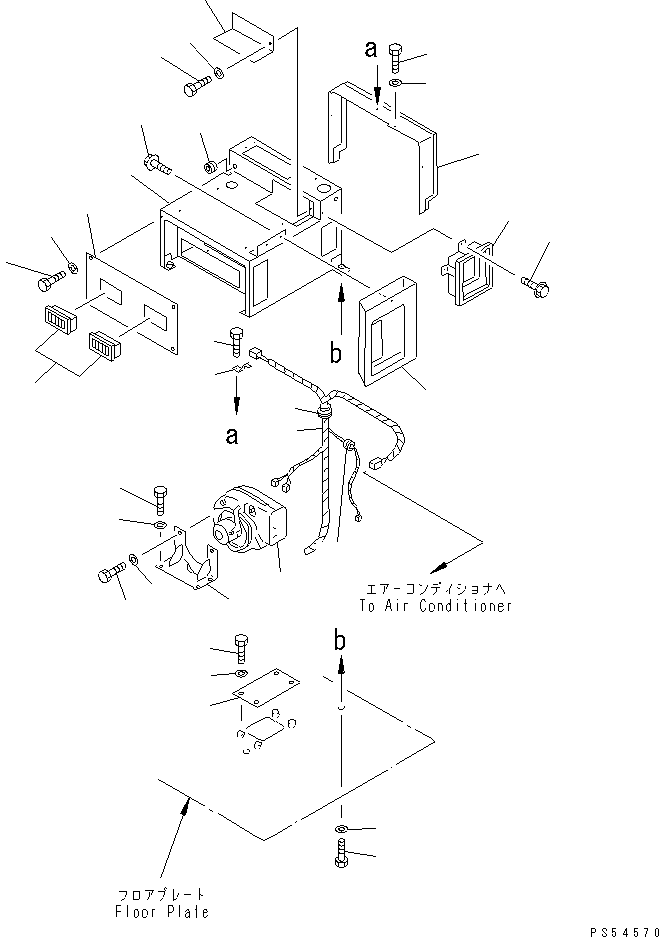 a

b

a

エアーコンディショナへ
To Air Conditioner

b

フロアプレート
Floor Plate

PS54570