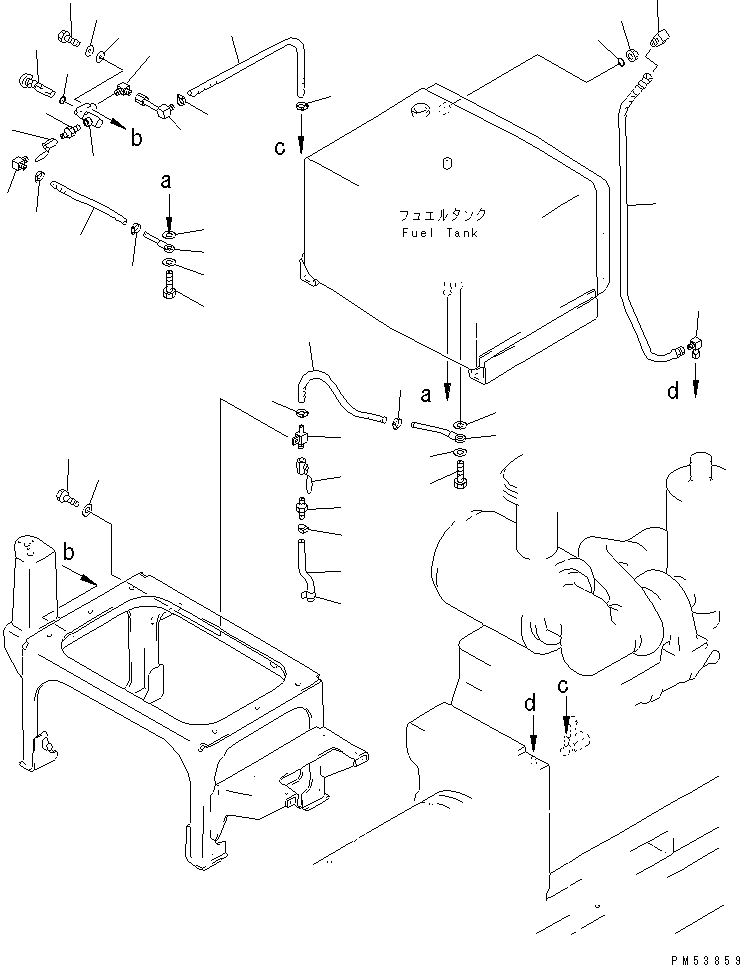 b

c

a

フュエルタンク
Fuel Tank

a

d

b

d

c

PM53859