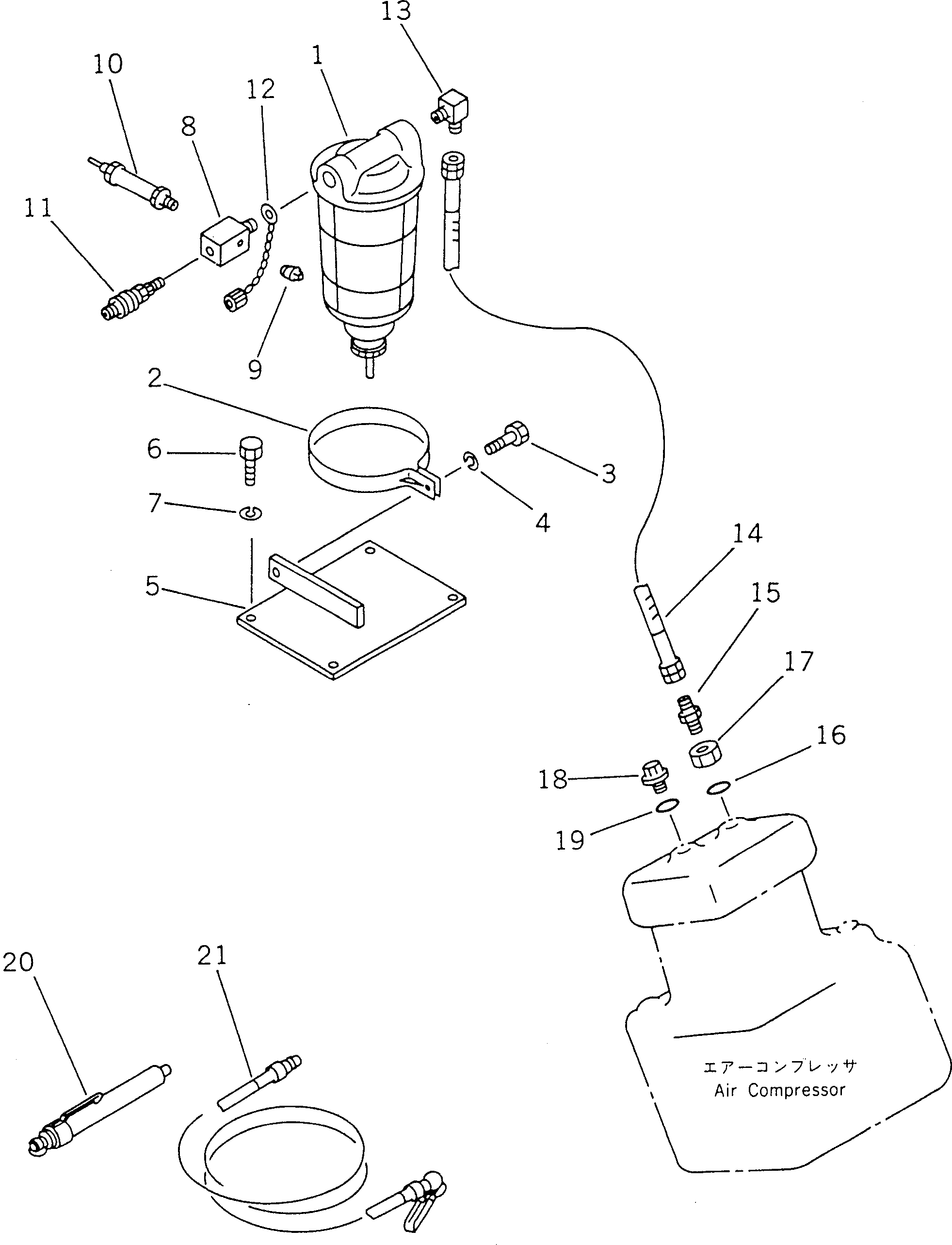 13
10
1
12
8
11
9
2
6
3
7
4
5
14
15
17
16
18
19
20
21
エアーコンプレッサ
Air Compressor