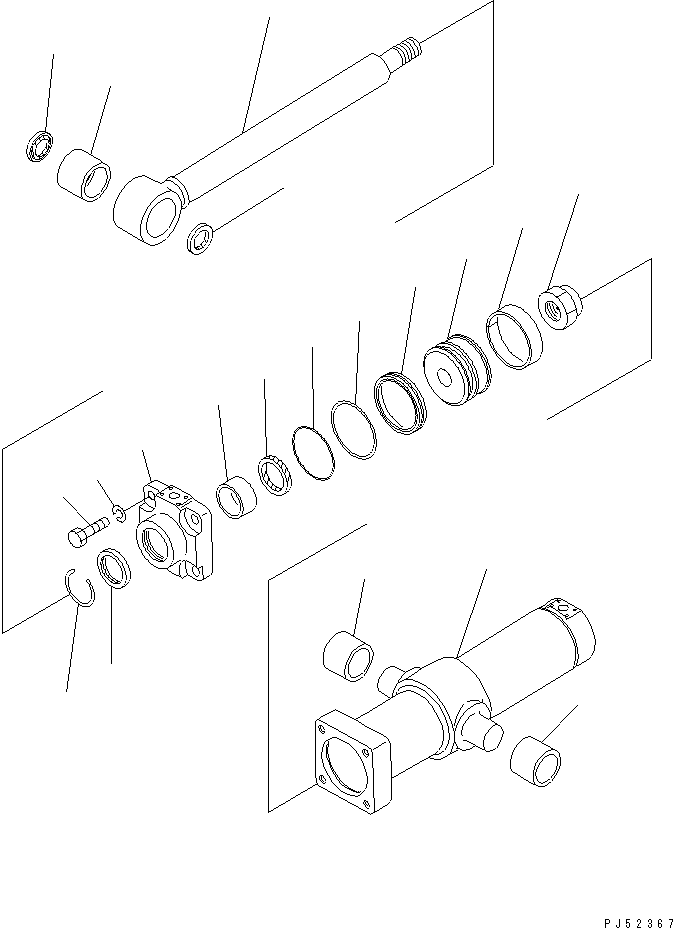 PJ52367