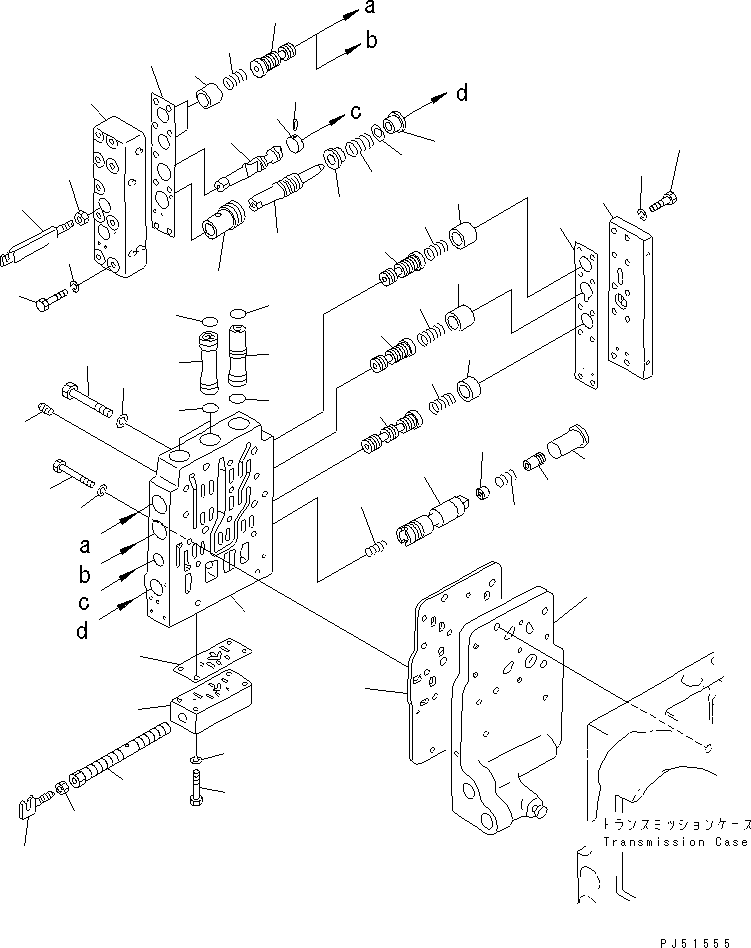 a
b
c
d
a
b
c
d
トランスミッションケース
Transmission Case
PJ51555