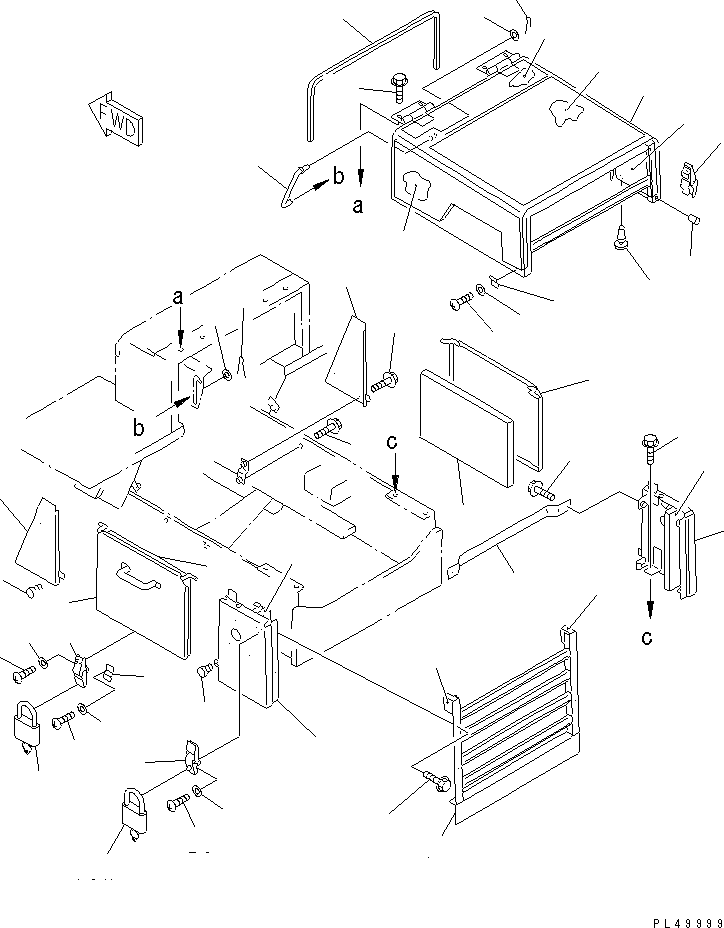 FWD
b
a
a
b
c
c
PL49999