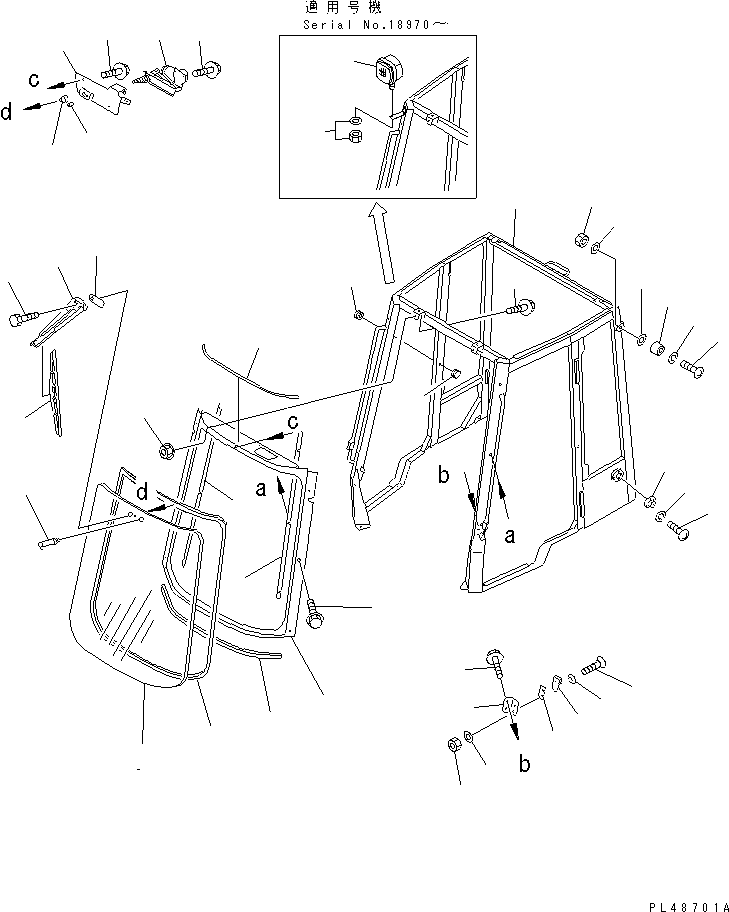 適用号機
Serial No.18970～

c
d
c
d
a
b
a
b

PL48701A