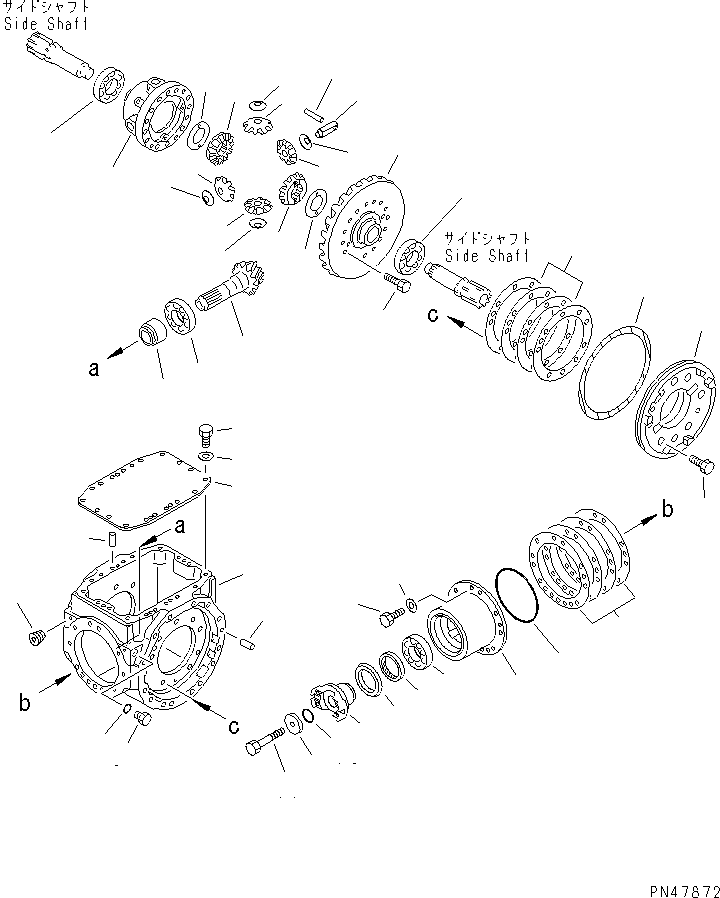 サイドシャフト
Side Shaft

サイドシャフト
Side Shaft

c

a

a

b

b

c

PN47872