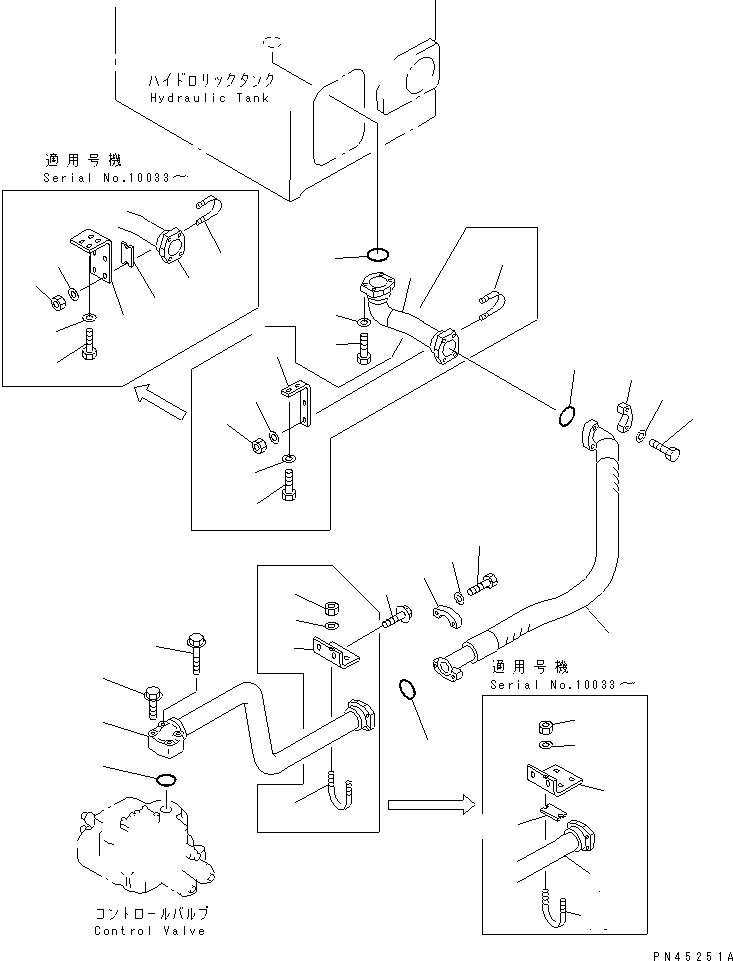 ハイドロリックタンク
Hydraulic Tank

適用号機
Serial No.10033～

適用号機
Serial No.10033～

コントロールバルブ
Control Valve

PN45251A