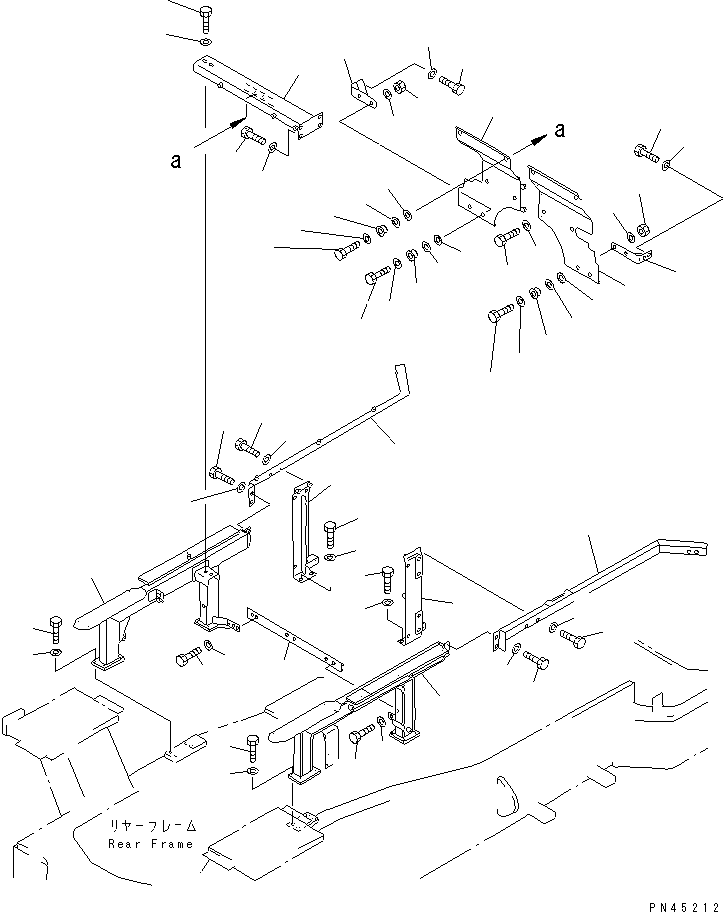 a
a
リヤーフレーム
Rear Frame
PN45212