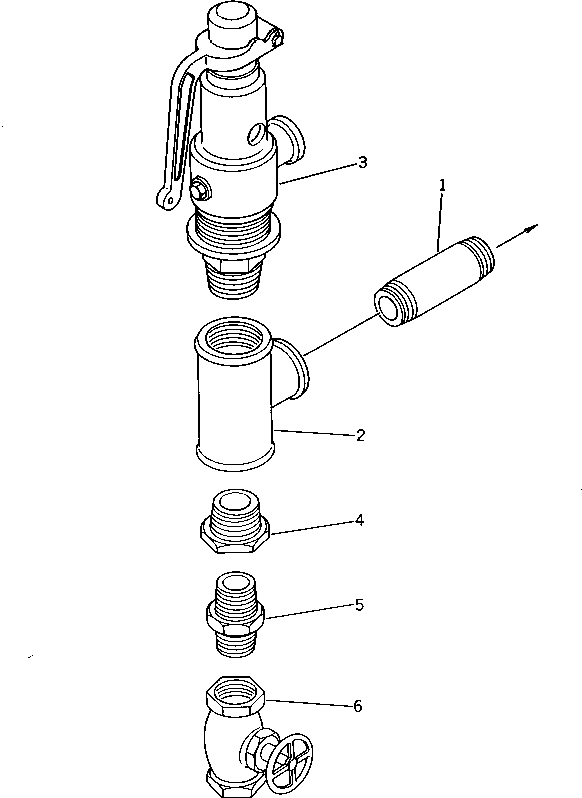 3
1
2
4
5
6