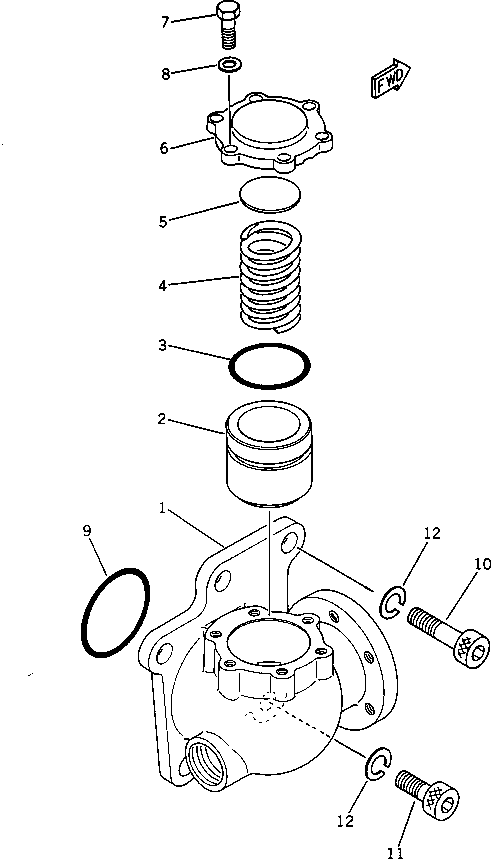 7
8
FWD
6
5
4
3
2
1
9
12
10
12
11