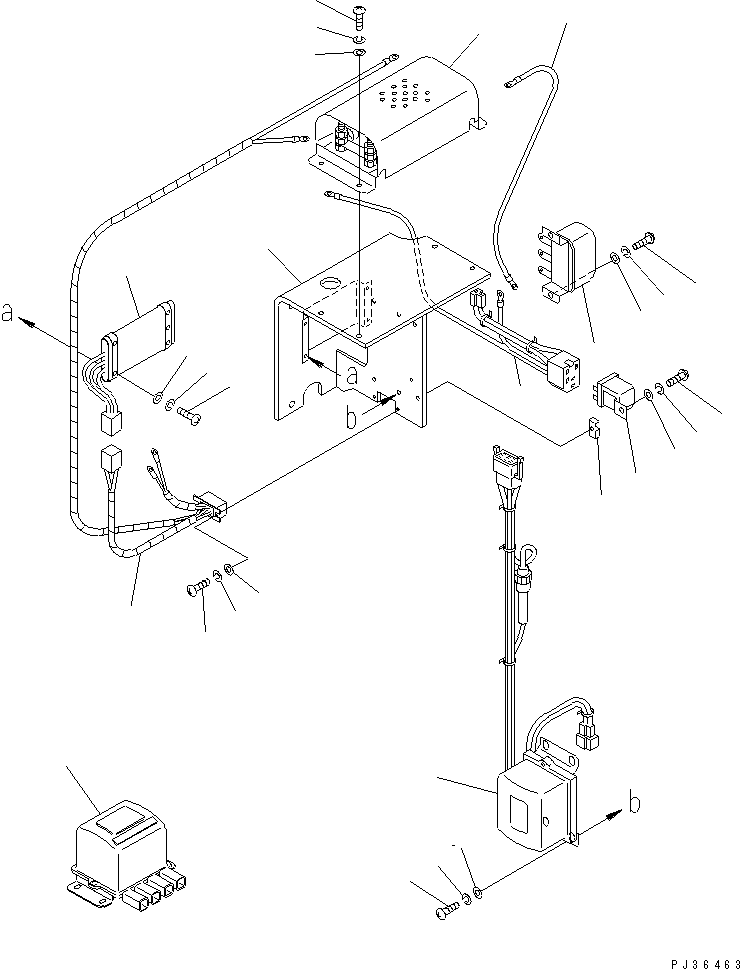 a

a

b

b

PJ36463