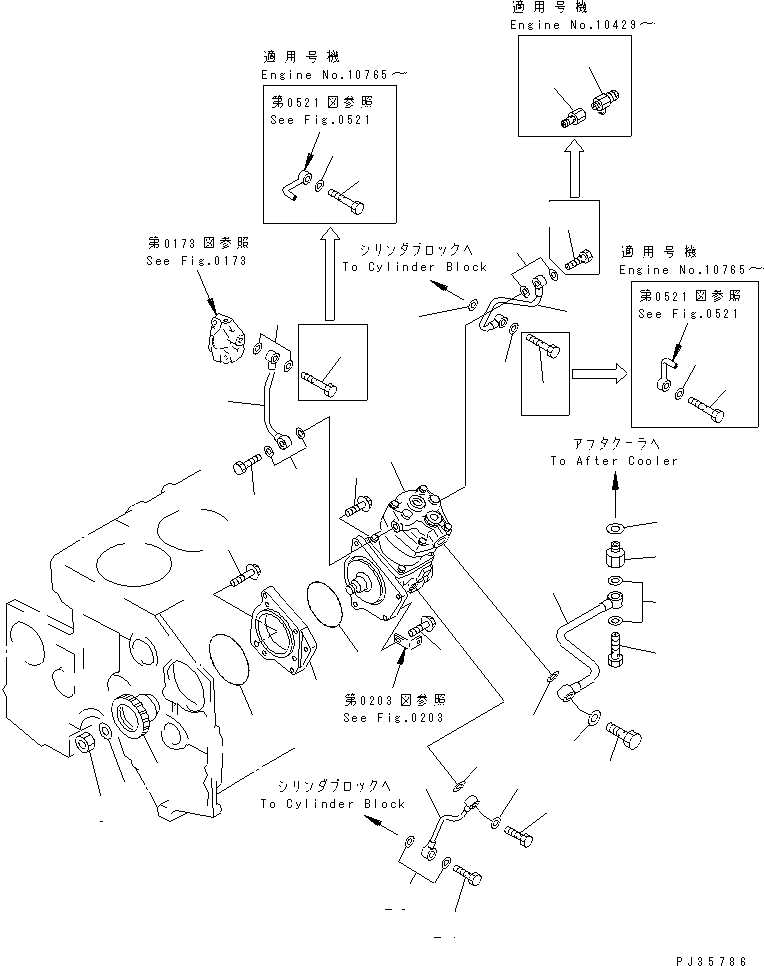 適用号機
Engine No.10429～

適用号機
Engine No.10765～

第0521図参照
See Fig.0521

第0173図参照
See Fig.0173

シリンダブロックへ
To Cylinder Block

適用号機
Engine No.10765～

第0521図参照
See Fig.0521

アフタクーラへ
To After Cooler

第0203図参照
See Fig.0203

シリンダブロックへ
To Cylinder Block

PJ35786