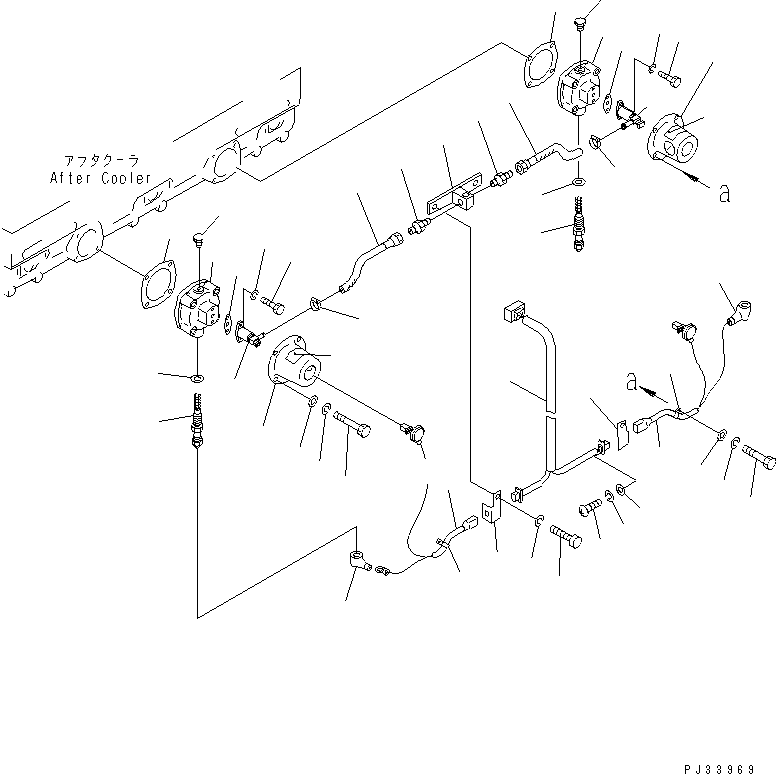 アフタクーラ
After Cooler

a

a

PJ33969