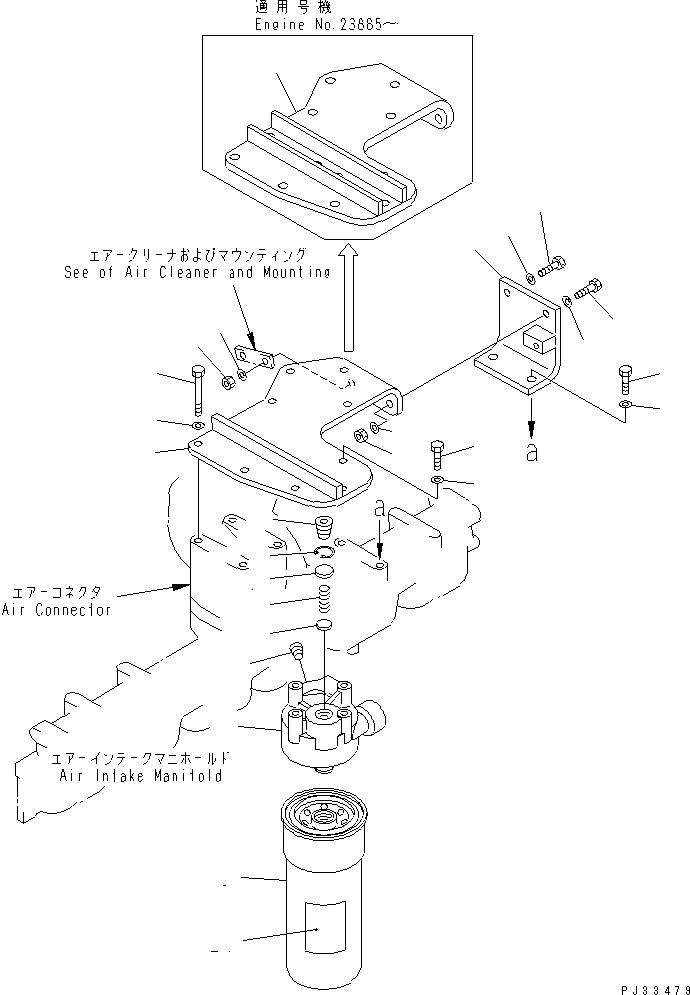 適用号機
Engine No.23865～

エアークリーナおよびマウンティング
See of Air Cleaner and Mounting

a

a

エアーコネクタ
Air Connector

エアーインテークマニホールド
Air Intake Manifold

PJ33479