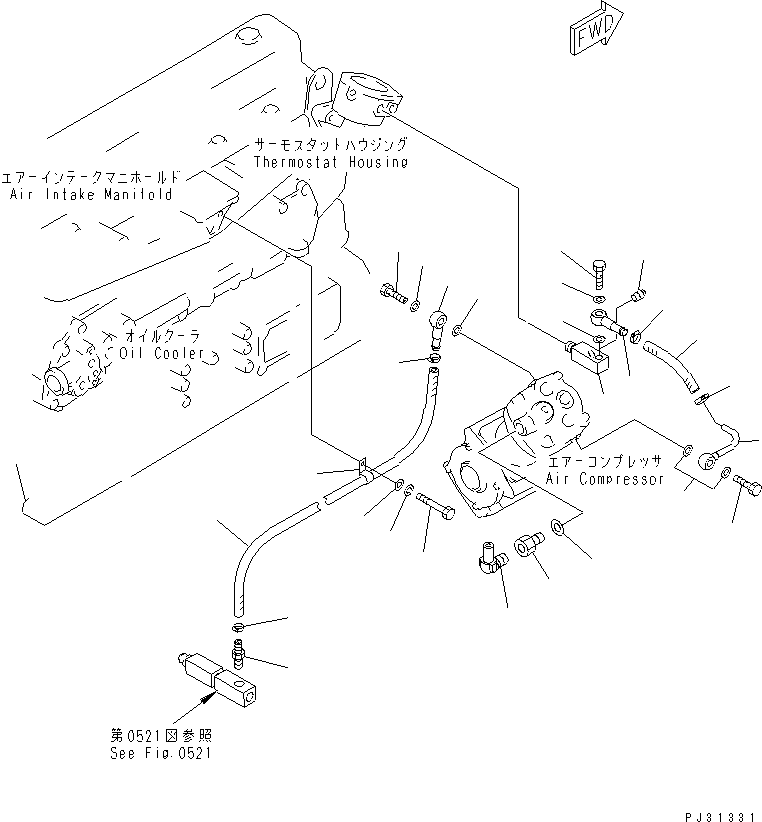 FWD

サーモスタットハウジング
Thermostat Housing

エアーインテークマニホールド
Air Intake Manifold

オイルクーラ
Oil Cooler

エアーコンプレッサ
Air Compressor

第0521図参照
See Fig.0521

PJ31331