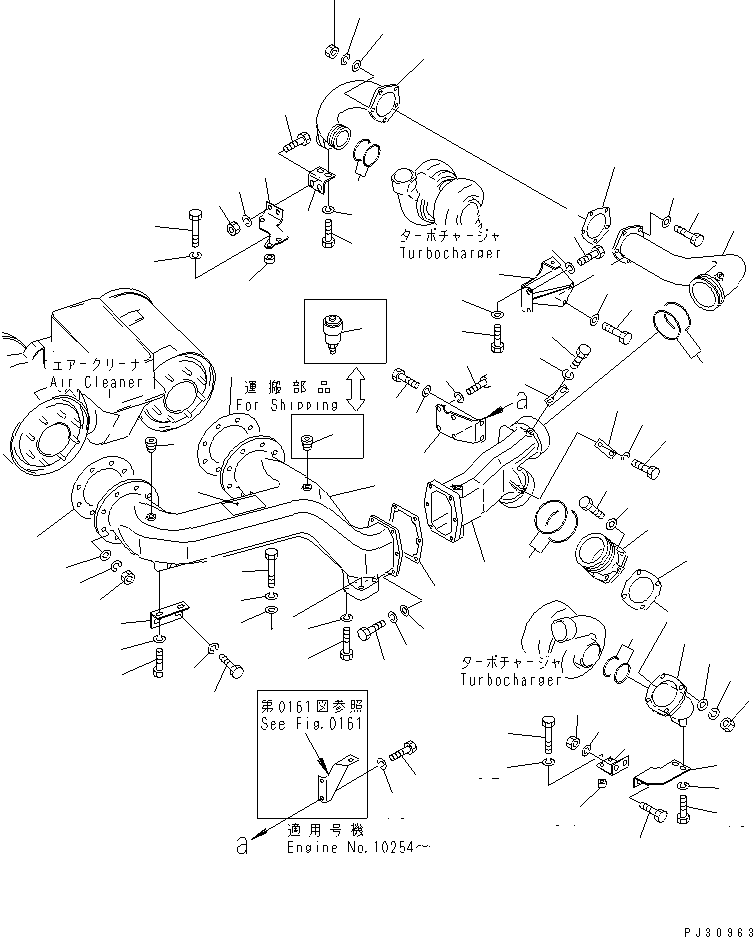 ターボチャージャ
Turbocharger

エアークリーナ
Air Cleaner

運搬部品
For Shipping

a

ターボチャージャ
Turbocharger

第0161図参照
See Fig.0161

a

適用号機
Engine No.10254~

PJ30963