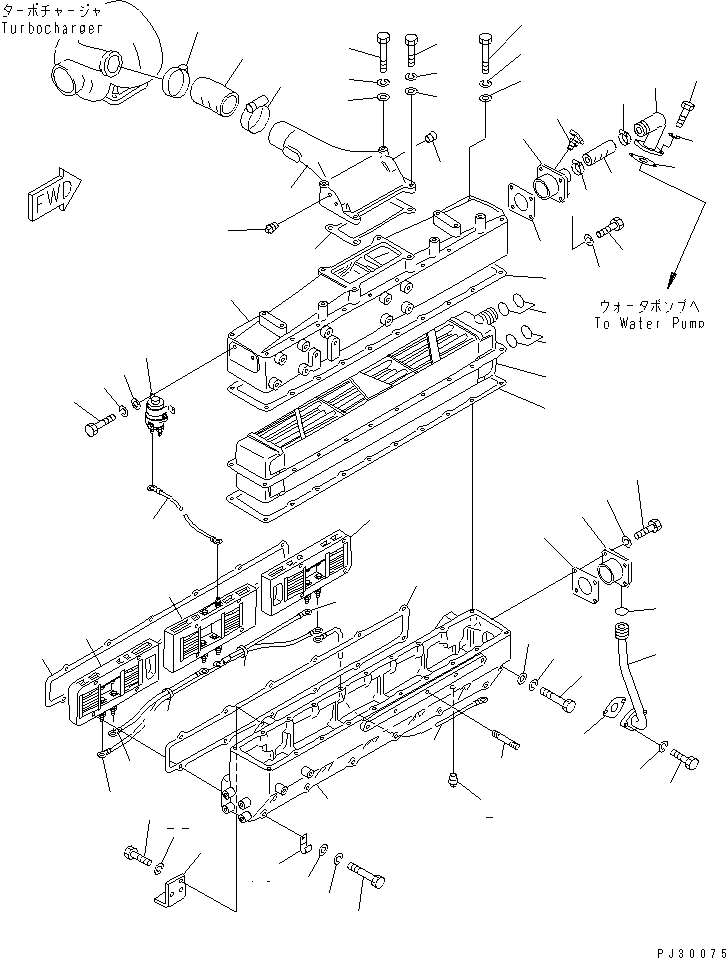 ターボチャージャ
Turbocharger

FWD

ウォータポンプへ
To Water Pump

PJ30075