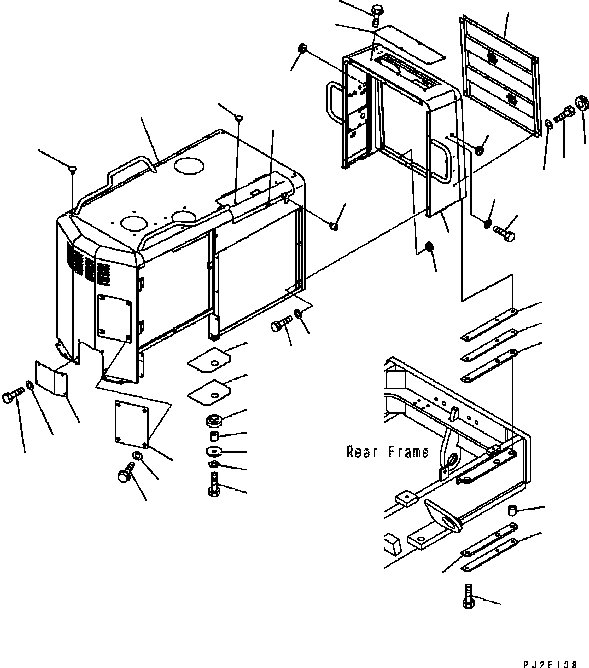 Rear Frame

PJ2E138