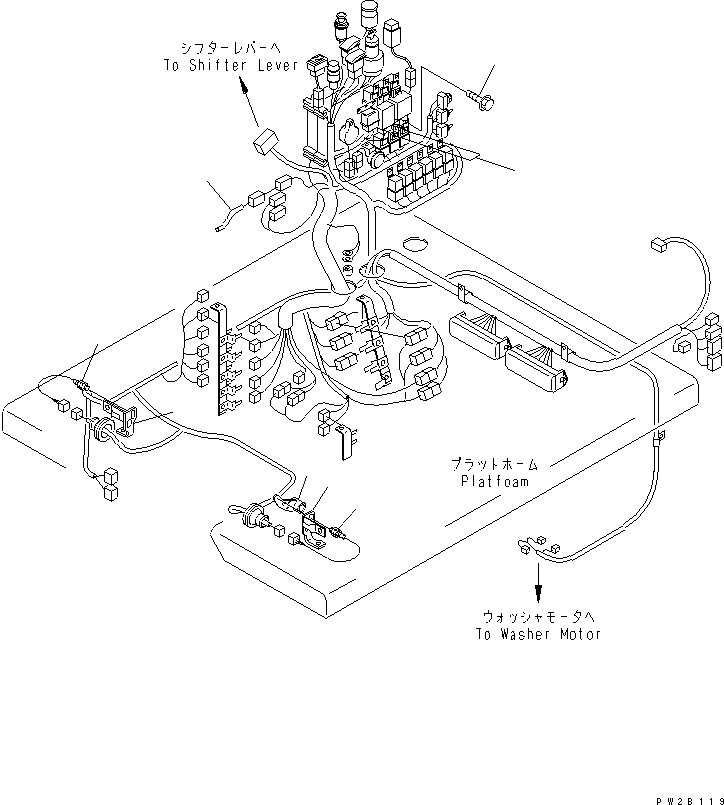 シフターレバーへ
To Shifter Lever

プラットホーム
Platfoam

ウォッシャモータへ
To Washer Motor

PW2B119