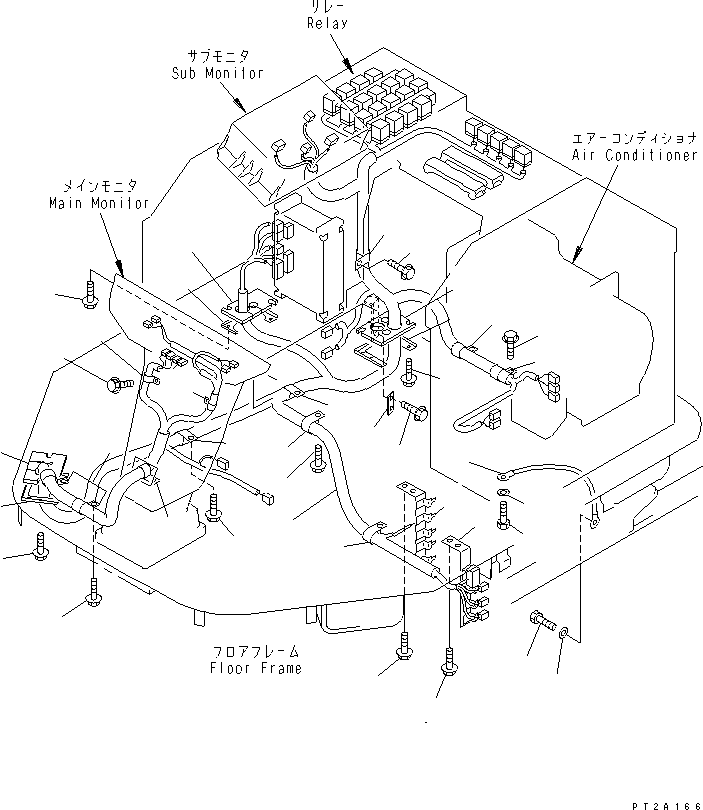 リレー
Relay

サブモニタ
Sub Monitor

エアーコンディショナ
Air Conditioner

メインモニタ
Main Monitor

フロアフレーム
Floor Frame

PT2A166